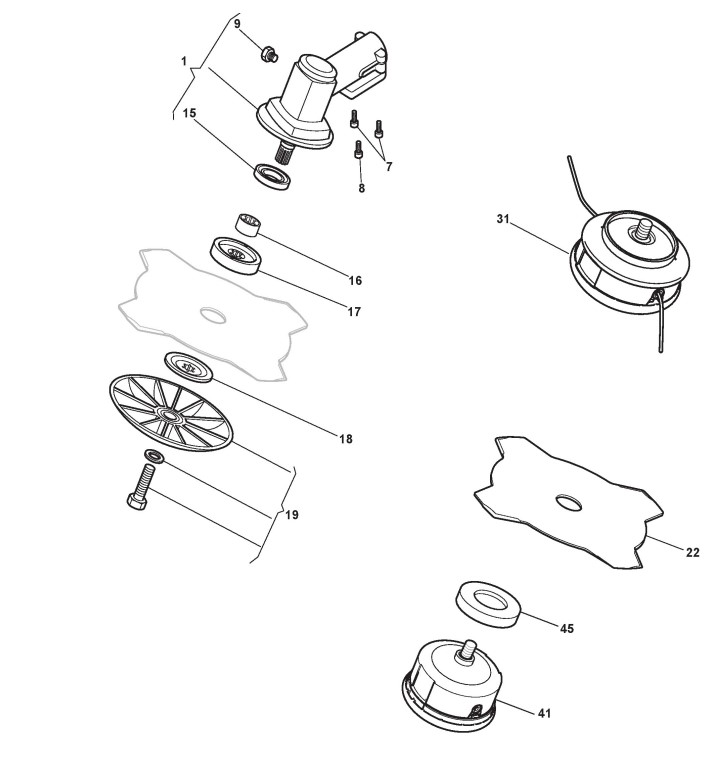 9
1
15
7
8
31
16
17
18
19
22
45
41