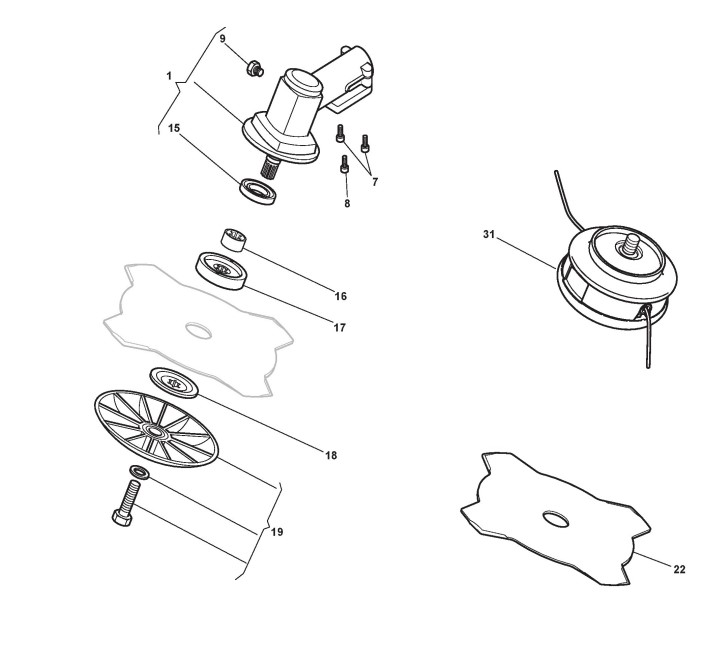 9
1
15
7
8
31
16
17
18
19
22