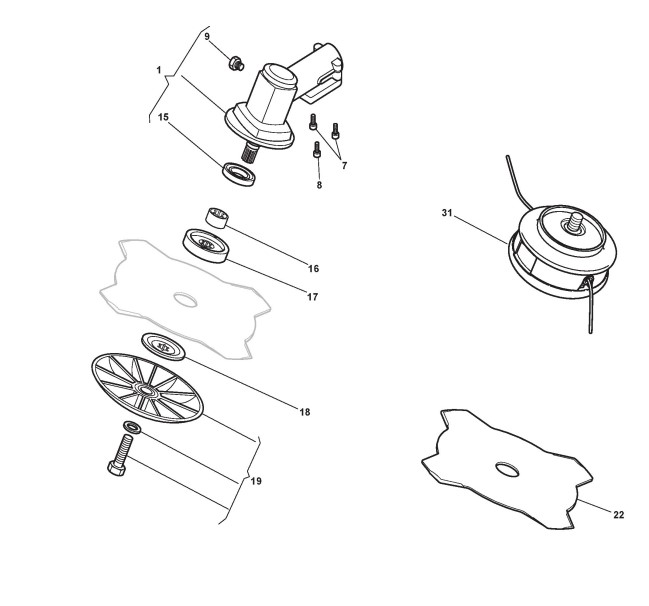 9
1
15
7
8
31
16
17
18
19
22