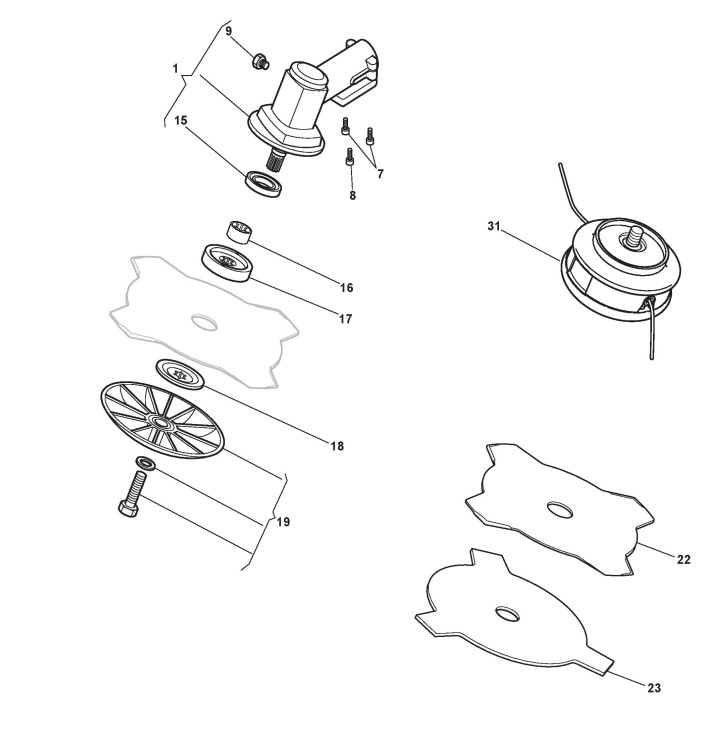 9
1
15
7
8
31
16
17
18
19
22
23