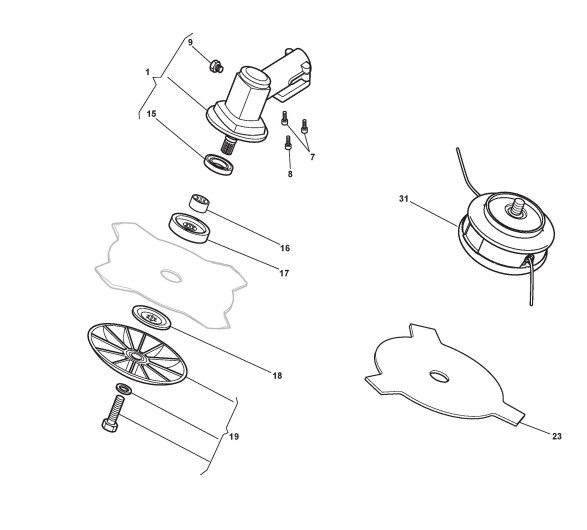 9
1
15
7
8
31
16
17
18
19
23