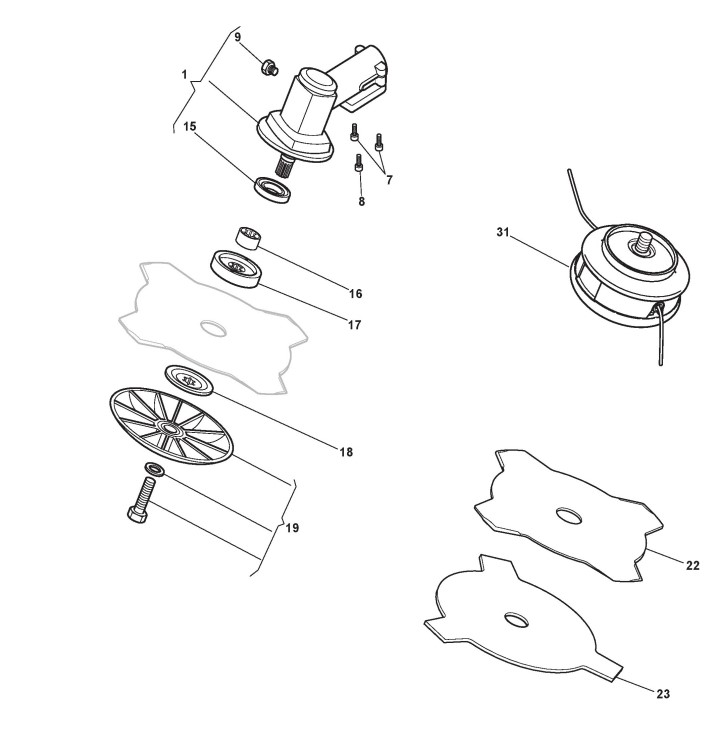 9
1
15
7
8
31
16
17
18
19
22
23