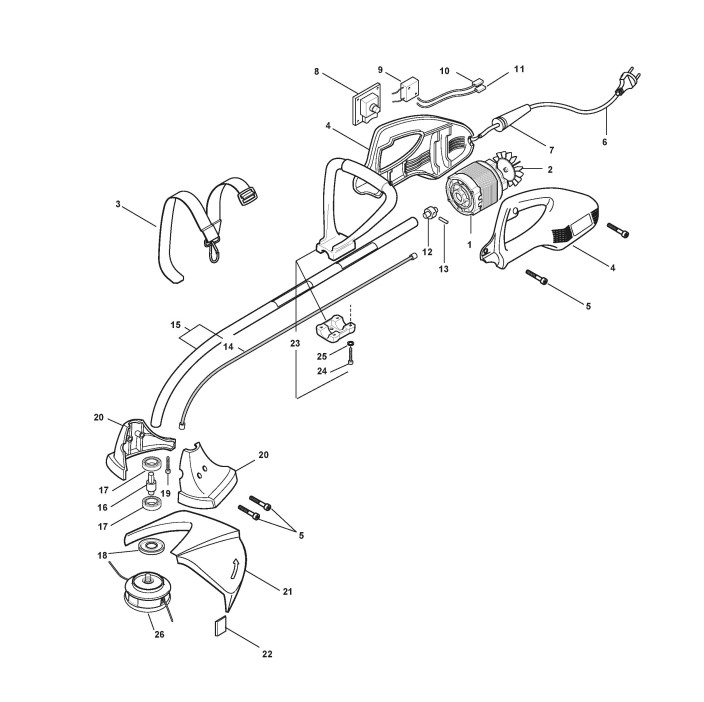 8
9
10
11
4
7
6
2
3
12
13
1
4
5
15
14
23
25
24
20
20
17
19
16
17
5
18
21
26
22