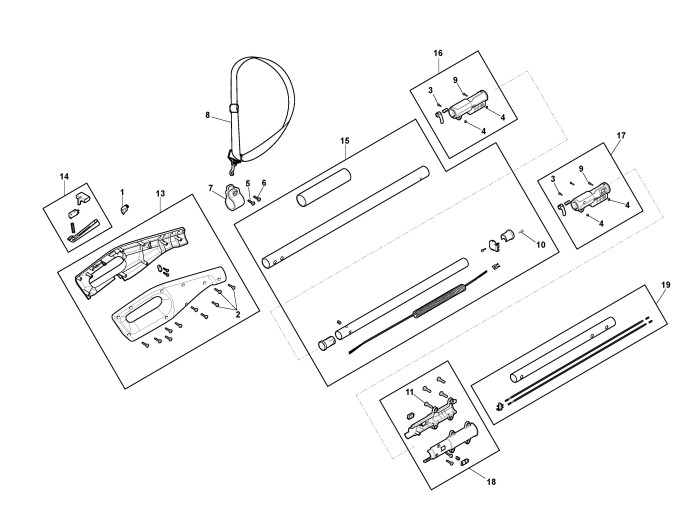 16
3
9
4
4
8
15
17
3
9
4
4
14
1
13
7
5
6
10
2
19
11
18