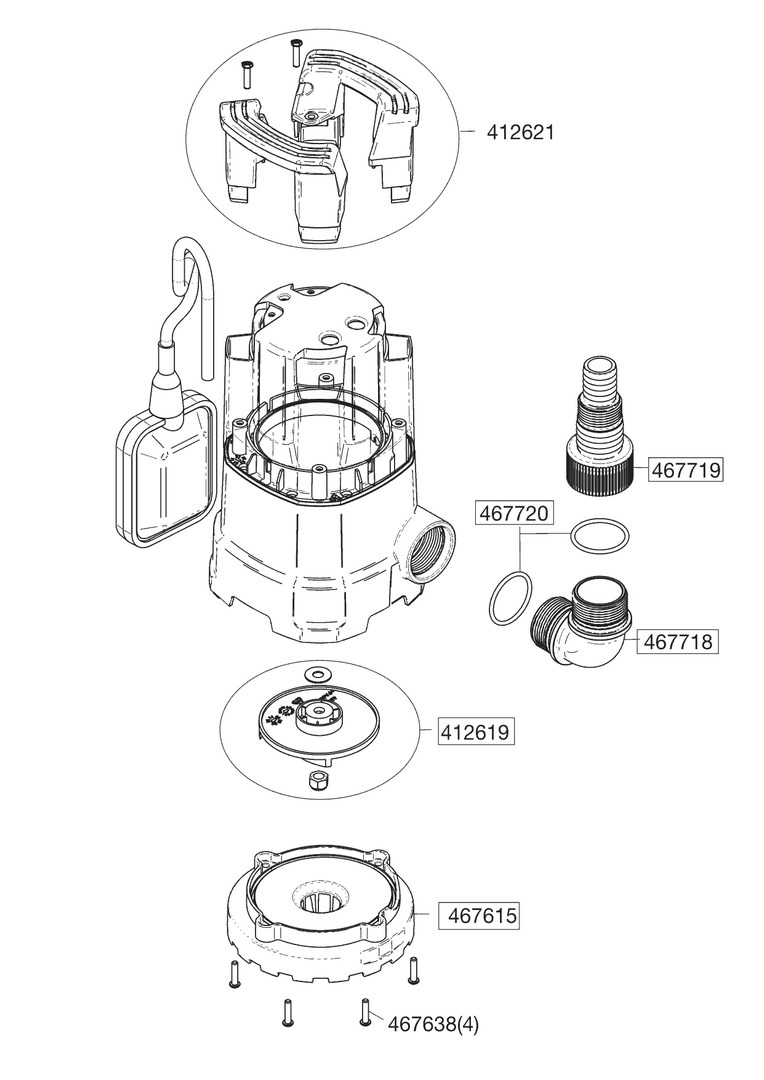 412621

467719

467720

467718

412619

467615

467638(4)