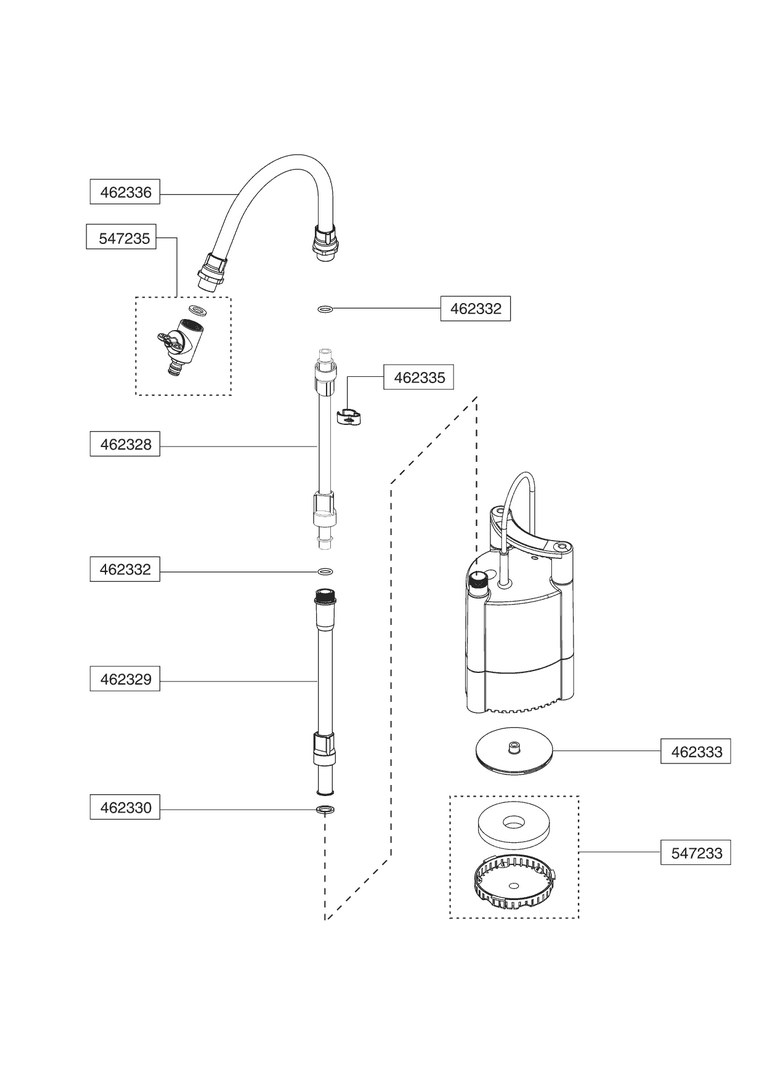 462336
547235
462332
462335
462328
462332
462329
462330
462333
547233