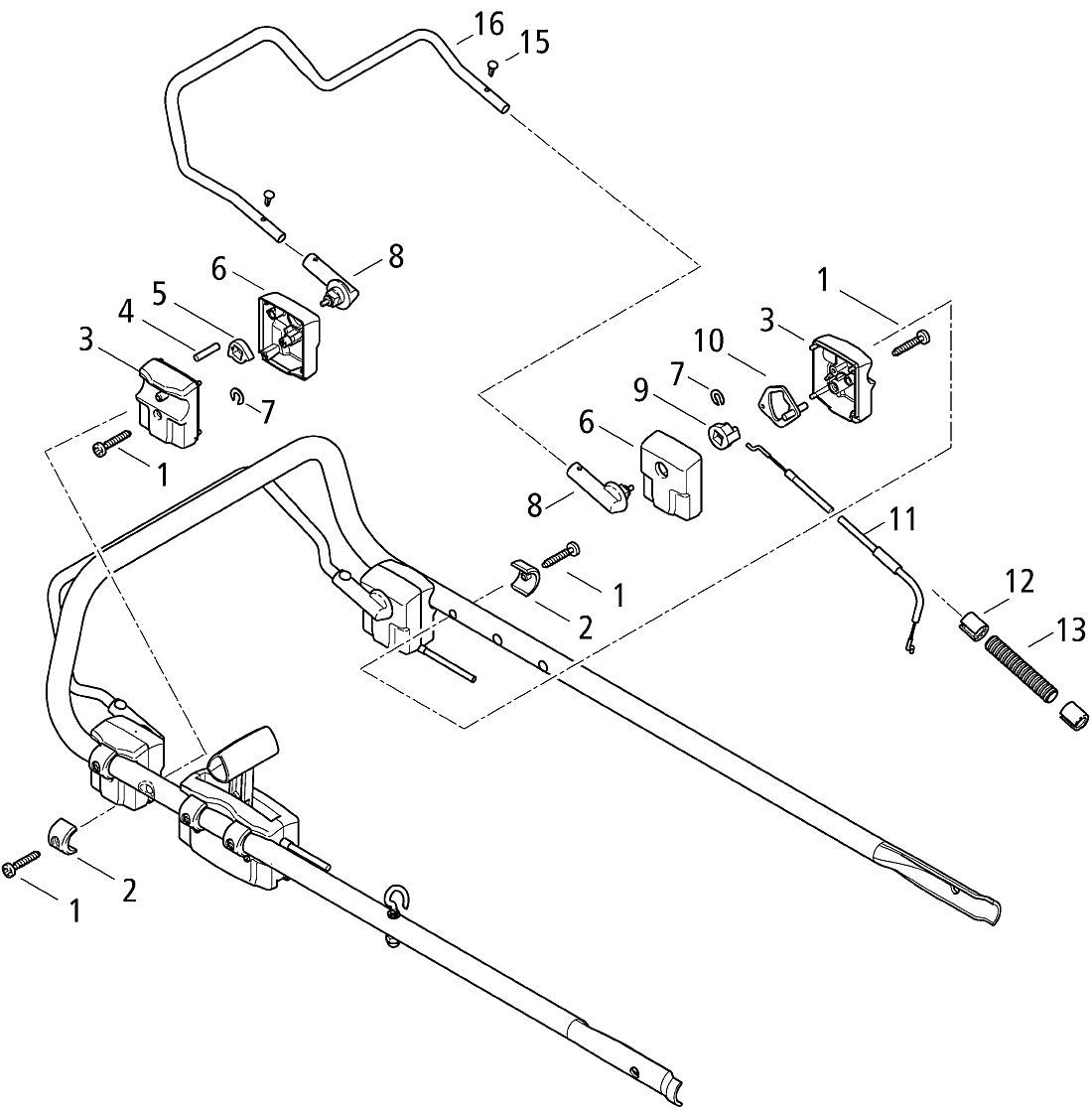 16
15
8
6
5
4
3
7
1
1
3
10
7
9
6
8
11
1
2
12
13
2
1