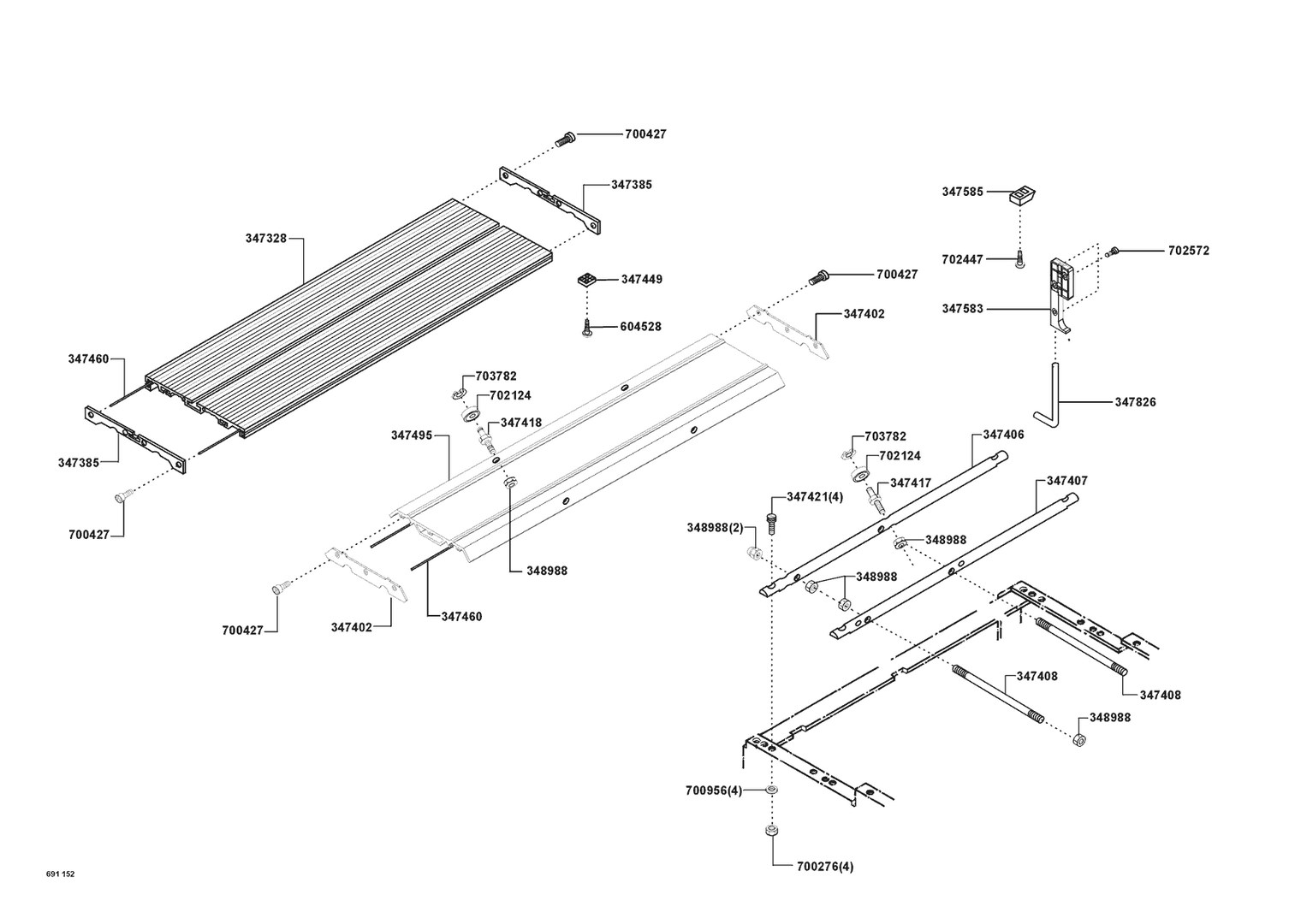 700427
347385
347328
347449
604528
700427
347402
347460
347385
700427
703782
702124
347418
347495
348988
700427
347402
347460
347585
702447
702572
347583
347826
703782
702124
347417
347406
347407
347421(4)
348988(2)
348988
348988
347408
347408
348988
700956(4)
700276(4)
691 152