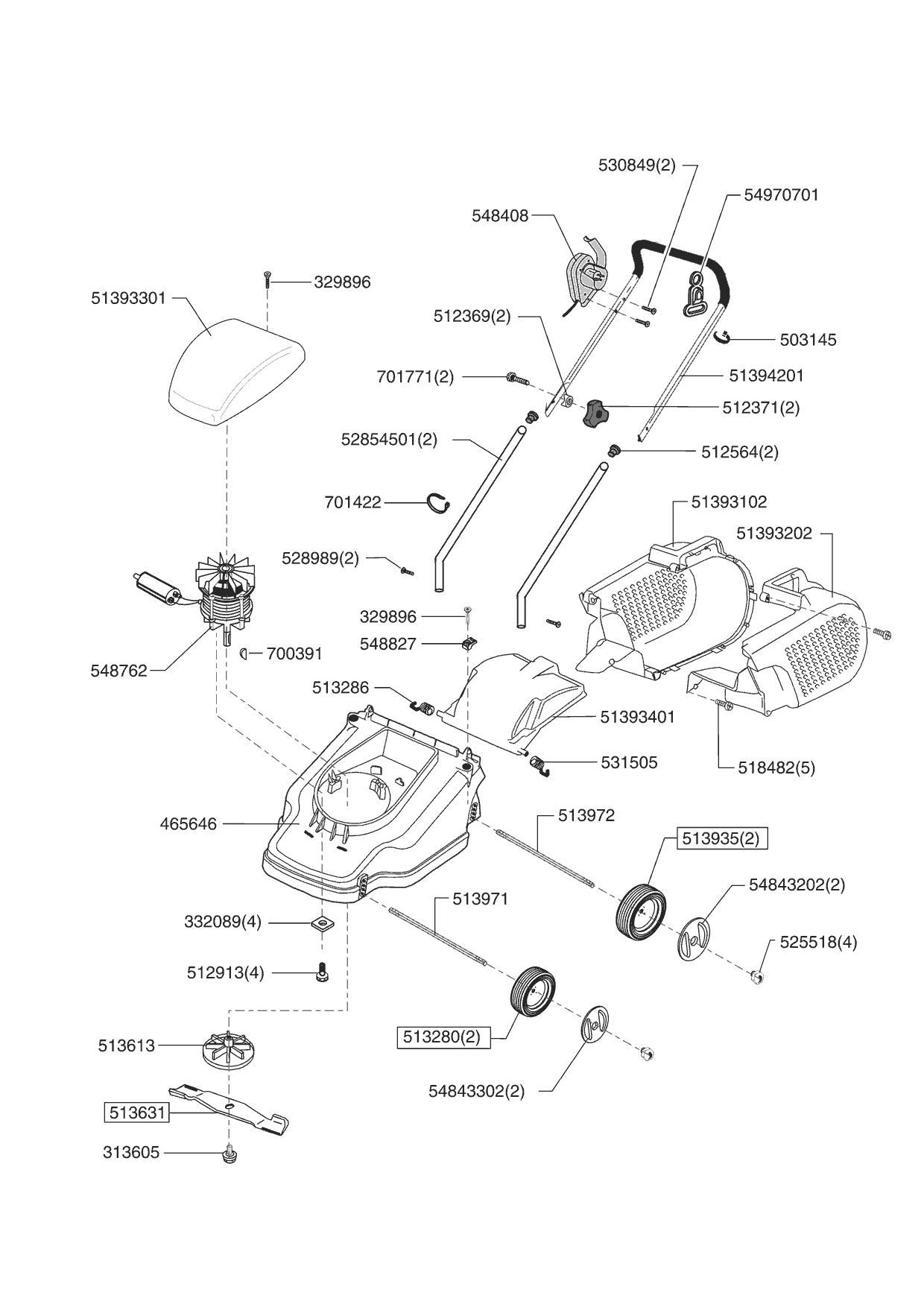 530849(2)
54970701
548408
329896
51393301
512369(2)
503145
701771(2)
51394201
512371(2)
52854501(2)
512564(2)
701422
51393102
51393202
528989(2)
329896
548827
700391
548762
513286
51393401
531505
518482(5)
465646
513972
513935(2)
54843202(2)
513971
332089(4)
525518(4)
512913(4)
513280(2)
513613
54843302(2)
513631
313605