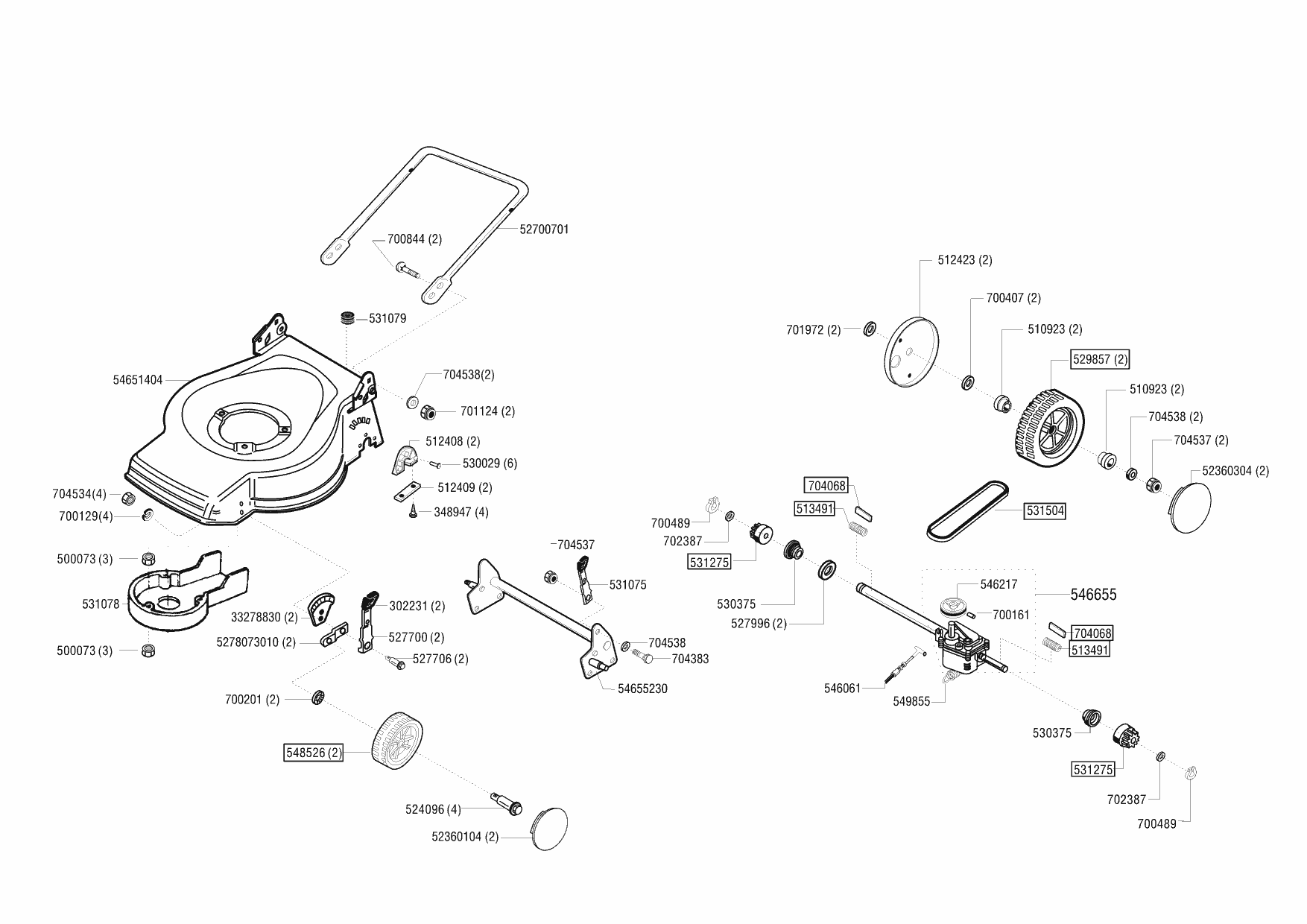 52700701
700844 (2)
531079
54651404
704538(2)
701124 (2)
512408 (2)
530029 (6)
512409 (2)
348947 (4)
704534(4)
700129(4)
500073 (3)
531078
500073 (3)
33278830 (2)
302231 (2)
5278073010 (2)
527700 (2)
527706 (2)
700201 (2)
548526 (2)
524096 (4)
52360104 (2)
704537
531075
704538
704383
54655230
512423 (2)
700407 (2)
701972 (2)
510923 (2)
529857 (2)
510923 (2)
704538 (2)
704537 (2)
52360304 (2)
704068
513491
531504
700489
702387
531275
530375
527996 (2)
546217
546655
700161
704068
513491
546061
549855
530375
531275
702387
700489