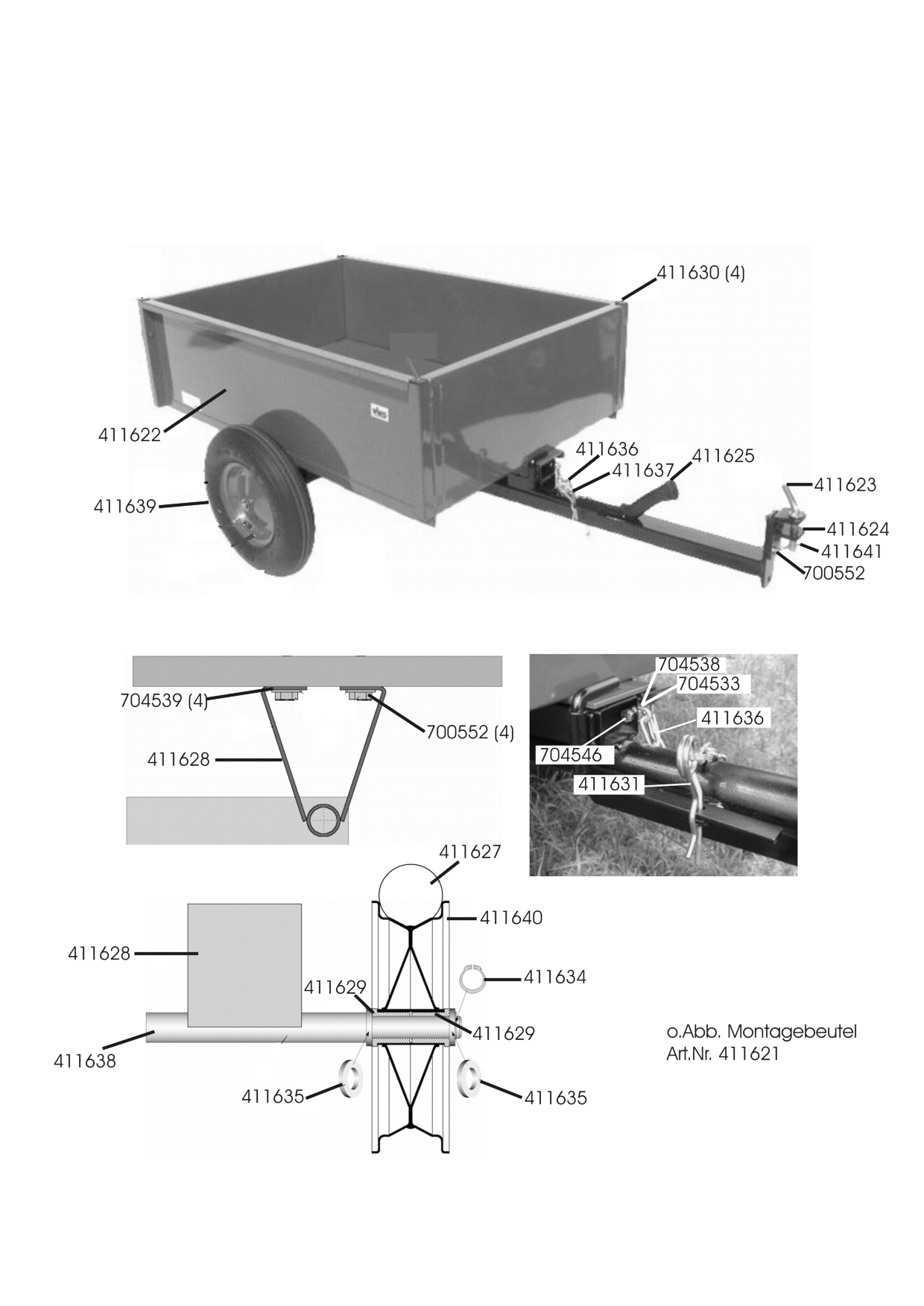 411630 (4)

411622

411636
411637
411625
411623
411639
411624
411641
700552

704539 (4)
700552 (4)
411628

704538
704533
411636
704546
411631

411627
411640
411628
411634
411629
411629
411638
411635
411635

o.Abb. Montagebeutel
Art.Nr. 411621