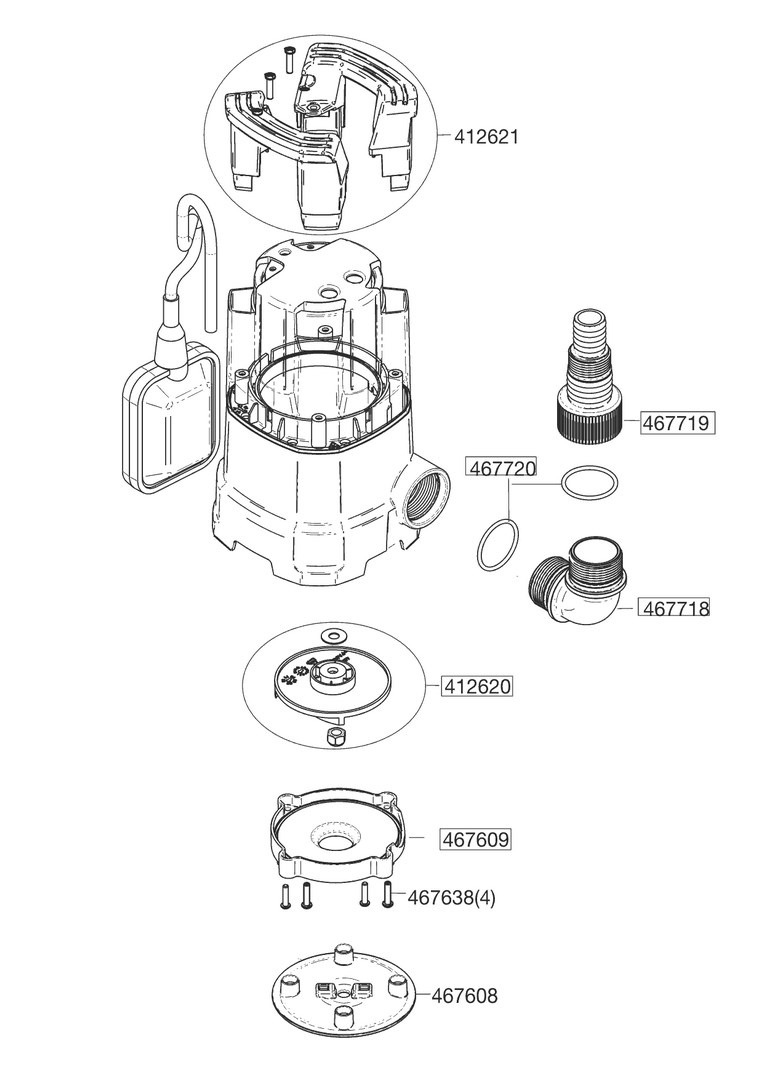 412621

467719

467720

467718

412620

467609

467638(4)

467608