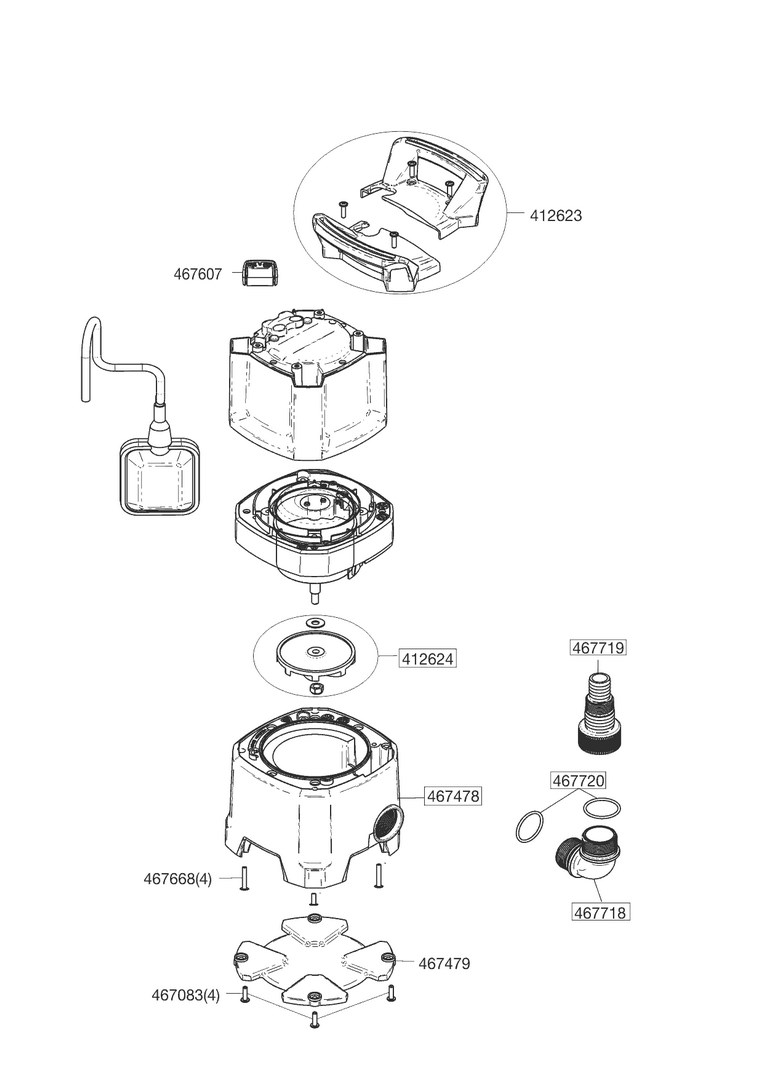 412623

467607

412624

467719

467478

467720

467668(4)

467718

467479

467083(4)