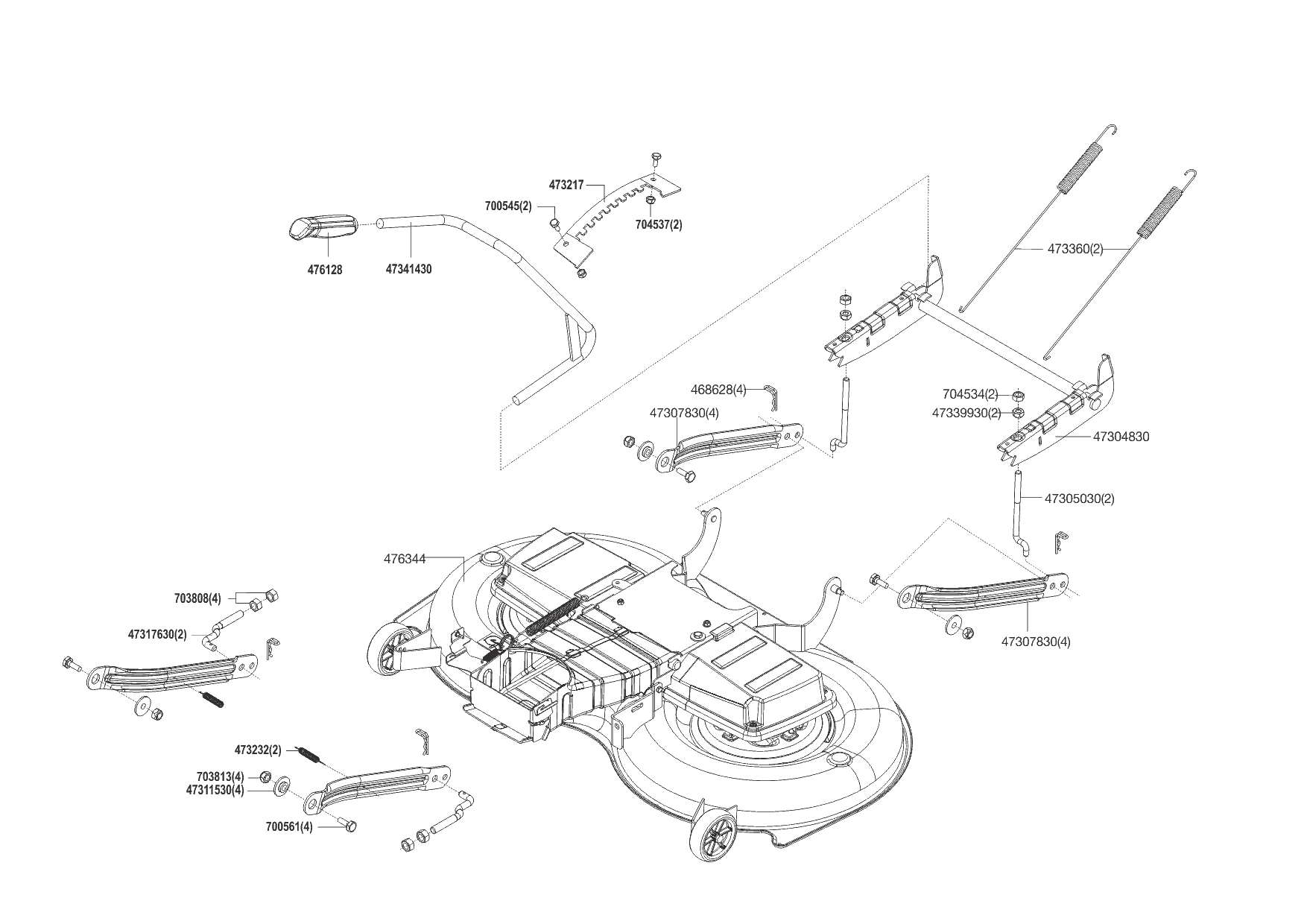 473217
700545(2)
704537(2)
476128
47341430
473360(2)
468628(4)
47307830(4)
704534(2)
47339930(2)
47304830
47305030(2)
476344
703808(4)
47317630(2)
47307830(4)
473232(2)
703813(4)
47311530(4)
700561(4)