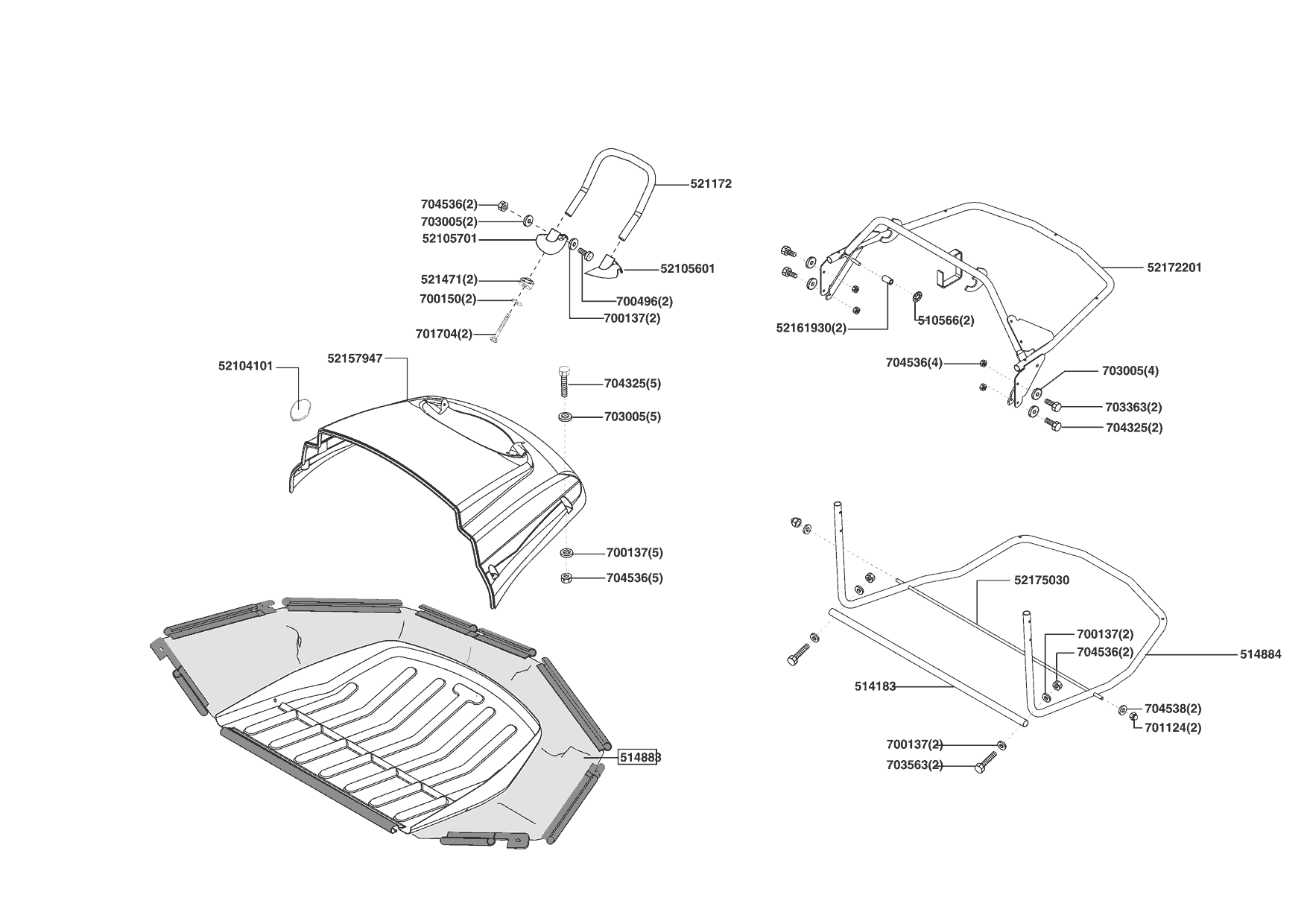 521172
704536(2)
703005(2)
52105701
52105601
521471(2)
700150(2)
700496(2)
700137(2)
701704(2)
52104101
52157947
704325(5)
703005(5)
700137(5)
704536(5)
514888
52172201
52161930(2)
510566(2)
704536(4)
703005(4)
703363(2)
704325(2)
52175030
700137(2)
704536(2)
514884
514183
704538(2)
701124(2)
700137(2)
703563(2)