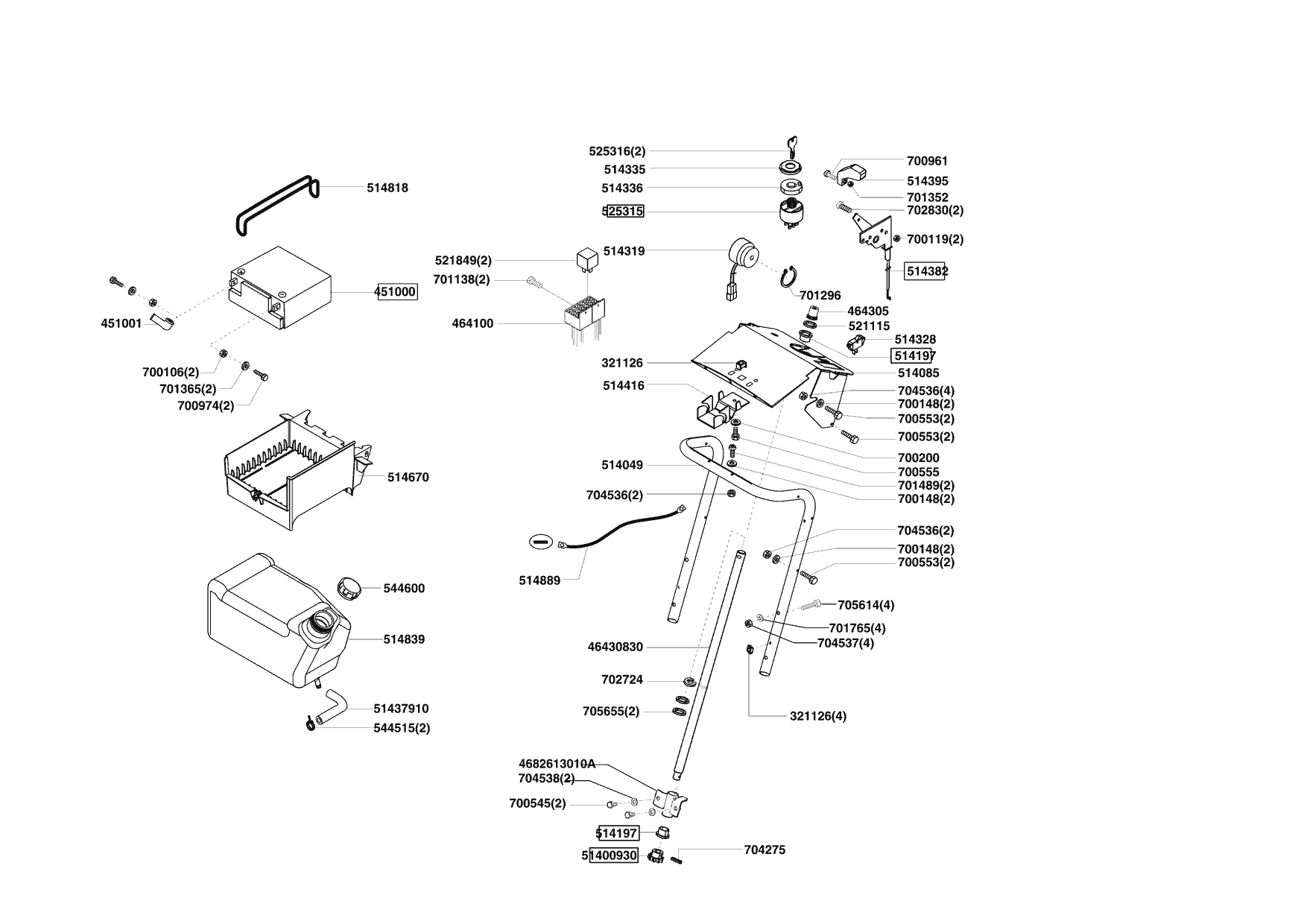 514818
451000
451001
700106(2)
701365(2)
700974(2)
514670
544600
514839
51437910
544515(2)
521849(2)
701138(2)
464100
525316(2)
514335
514336
525315
514319
701296
700961
514395
701352
702830(2)
700119(2)
514382
464305
521115
514328
514197
514085
321126
514416
704536(4)
700148(2)
700553(2)
700553(2)
700200
700555
701489(2)
700148(2)
514049
704536(2)
514889
704536(2)
700148(2)
700553(2)
705614(4)
701765(4)
704537(4)
46430830
702724
705655(2)
321126(4)
4682613010A
704538(2)
700545(2)
514197
51400930
704275