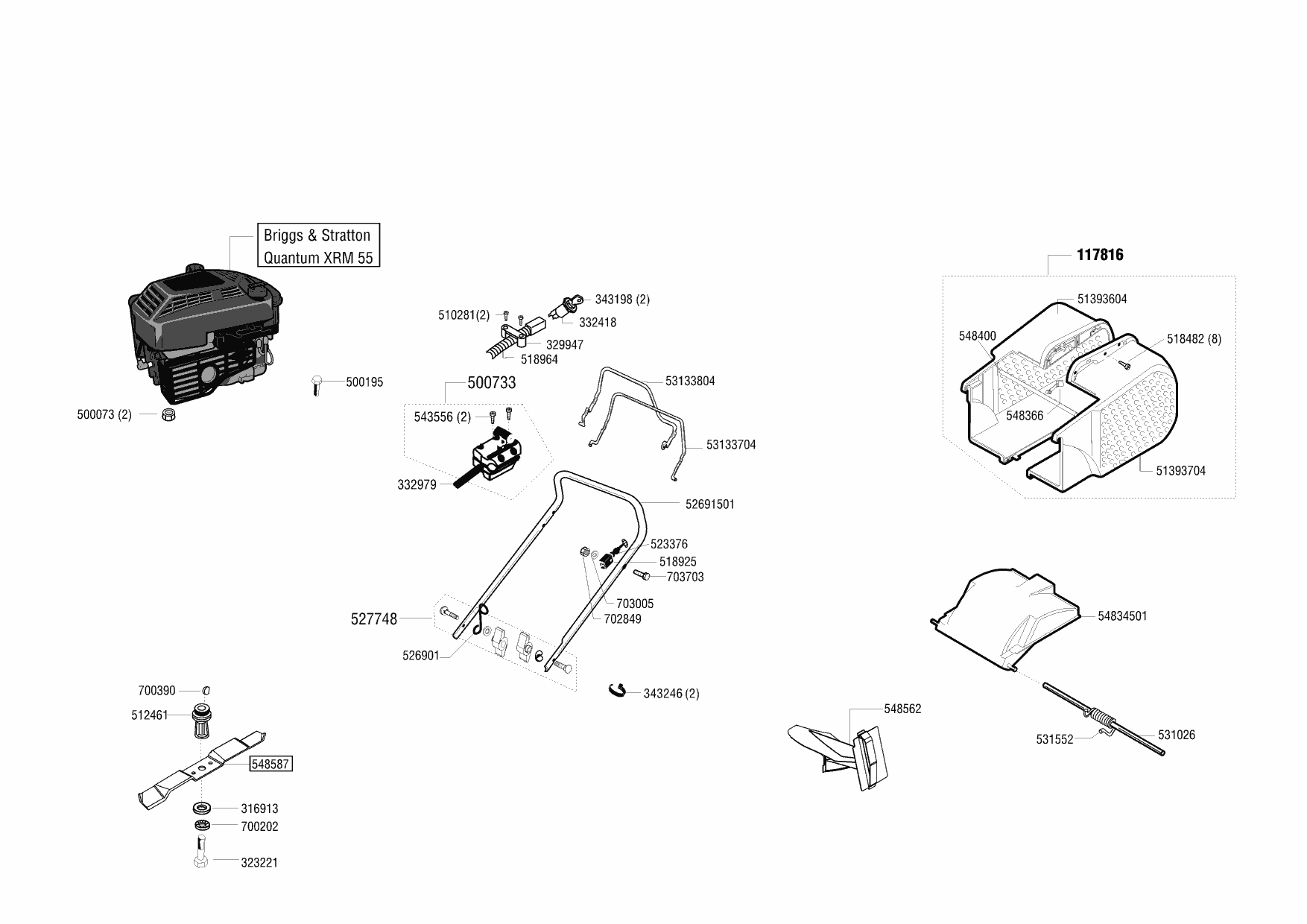 Briggs & Stratton
Quantum XRM 55

500073 (2)

500195

510281(2)
343198 (2)
332418
329947
518964

500733
543556 (2)
332979

53133804
53133704

52691501
523376
518925
703703
703005
702849

527748
526901

343246 (2)

700390
512461
548587
316913
700202
323221

117816
51393604
548400
518482 (8)
548366
51393704

54834501

548562

531552
531026