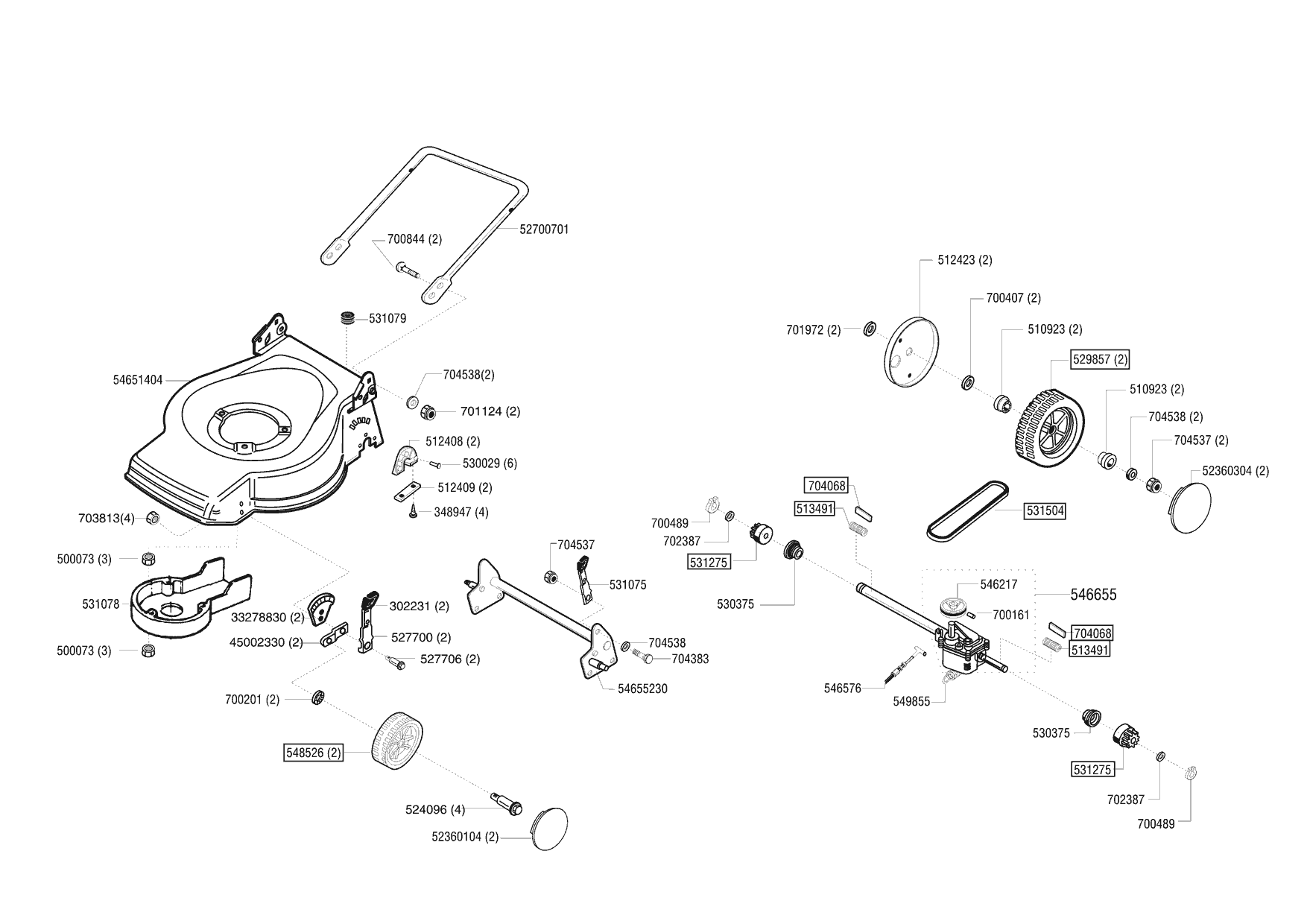 52700701
700844 (2)
531079
54651404
704538(2)
701124 (2)
512408 (2)
530029 (6)
512409 (2)
348947 (4)
703813(4)
500073 (3)
531078
500073 (3)
33278830 (2)
302231 (2)
45002330 (2)
527700 (2)
527706 (2)
700201 (2)
548526 (2)
524096 (4)
52360104 (2)
704537
531075
704538
704383
54655230
512423 (2)
700407 (2)
701972 (2)
510923 (2)
529857 (2)
510923 (2)
704538 (2)
704537 (2)
52360304 (2)
704068
513491
531504
700489
702387
531275
530375
546217
546655
700161
704068
513491
546576
549855
530375
531275
702387
700489