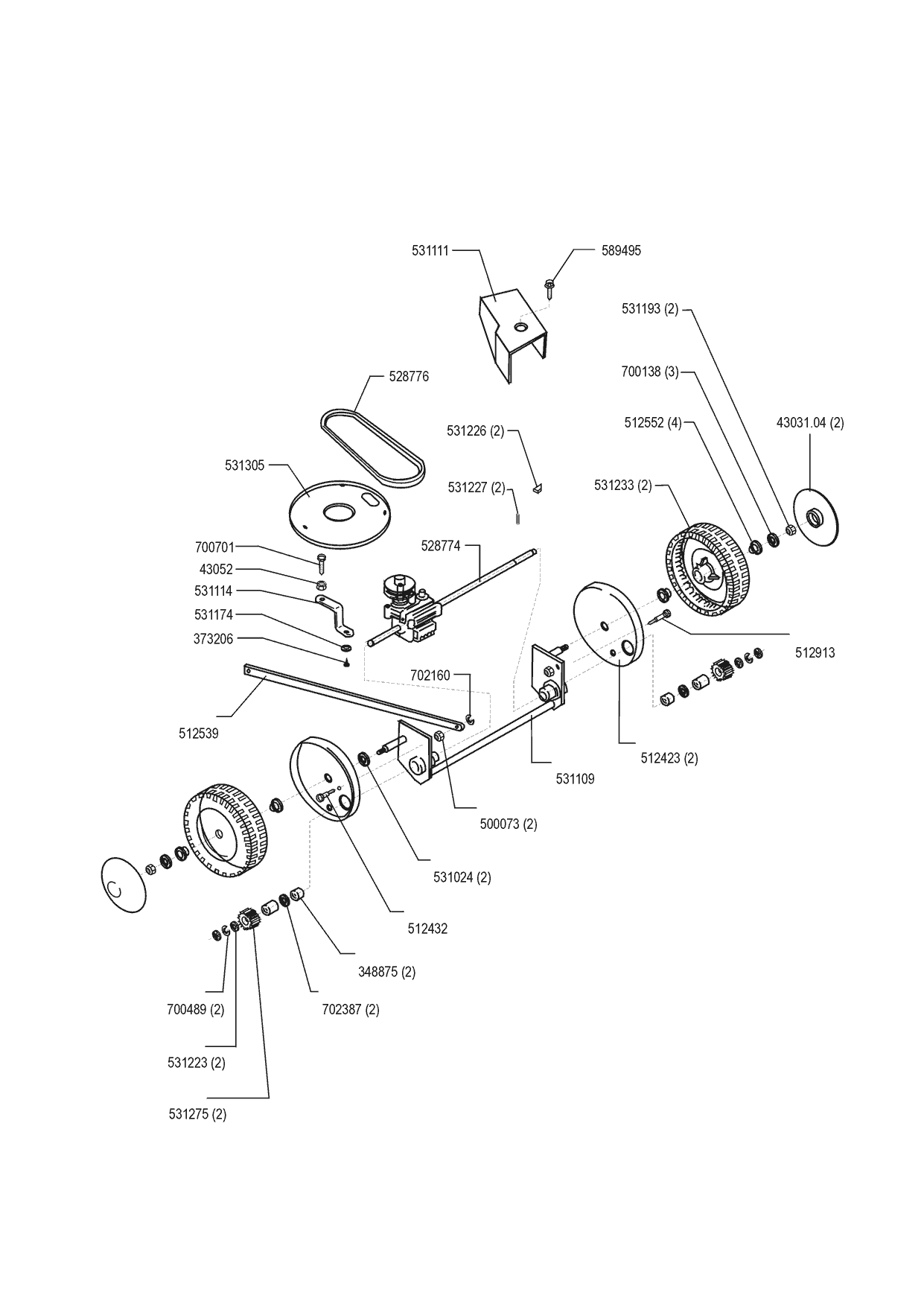 531111
589495
531193 (2)
700138 (3)
528776
512552 (4)
43031.04 (2)
531226 (2)
531305
531227 (2)
531233 (2)
700701
528774
43052
531114
531174
373206
512913
702160
512539
512423 (2)
531109
500073 (2)
531024 (2)
512432
348875 (2)
700489 (2)
702387 (2)
531223 (2)
531275 (2)