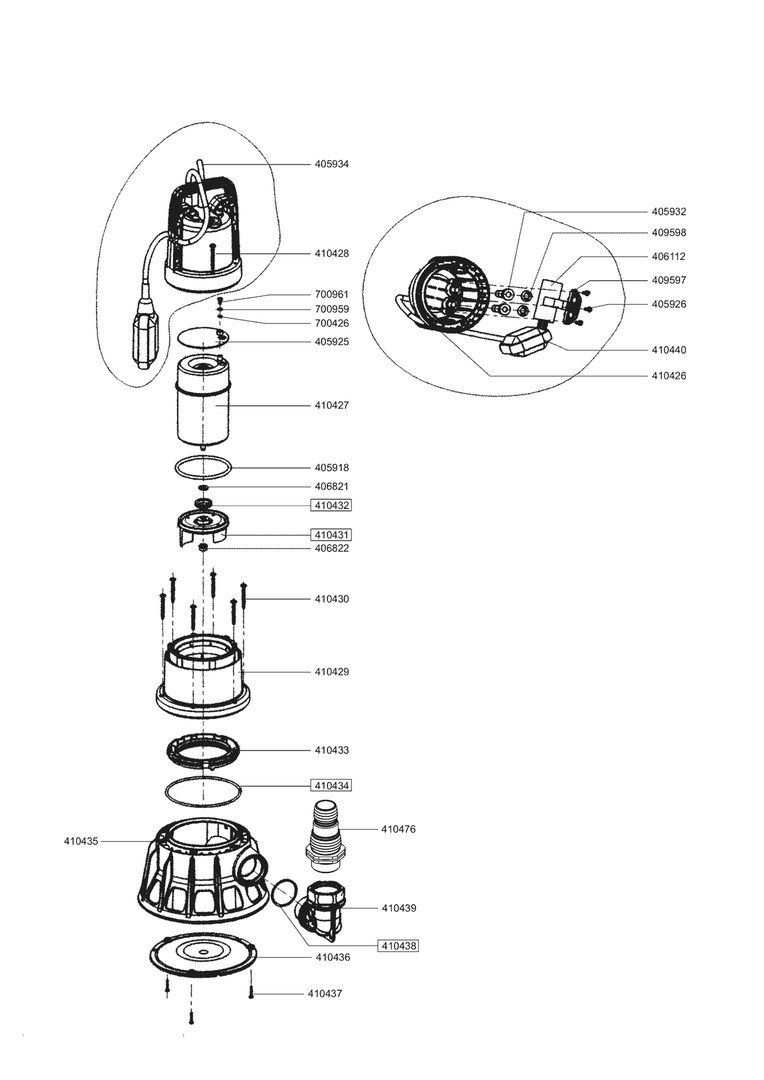 405934
410428
700961
700959
700426
405925
410427
405918
406821
410432
410431
406822
410430
410429
410433
410434
410435
410476
410439
410438
410436
410437
405932
409598
406112
409597
405926
410440
410426