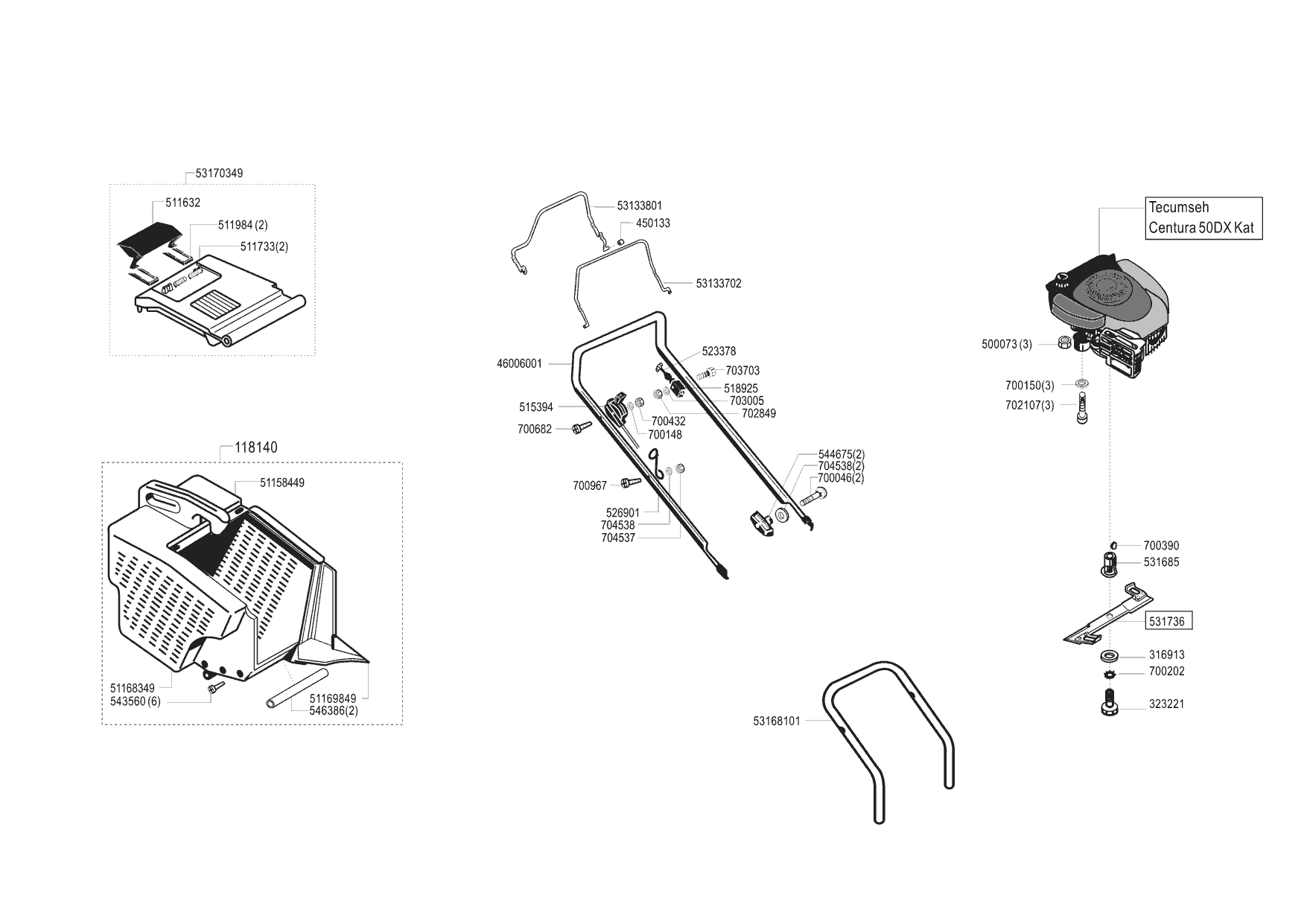 53170349
511632
511984 (2)
511733(2)

118140
51158449
51168349
543560 (6)
51169849
546386(2)

53133801
450133
53133702
46006001
523378
703703
518925
703005
702849
515394
700432
700148
700682
700967
526901
704538
704537
544675(2)
704538(2)
700046(2)
53168101

Tecumseh
Centura 50DX Kat
500073 (3)
700150(3)
702107(3)
700390
531685
531736
316913
700202
323221