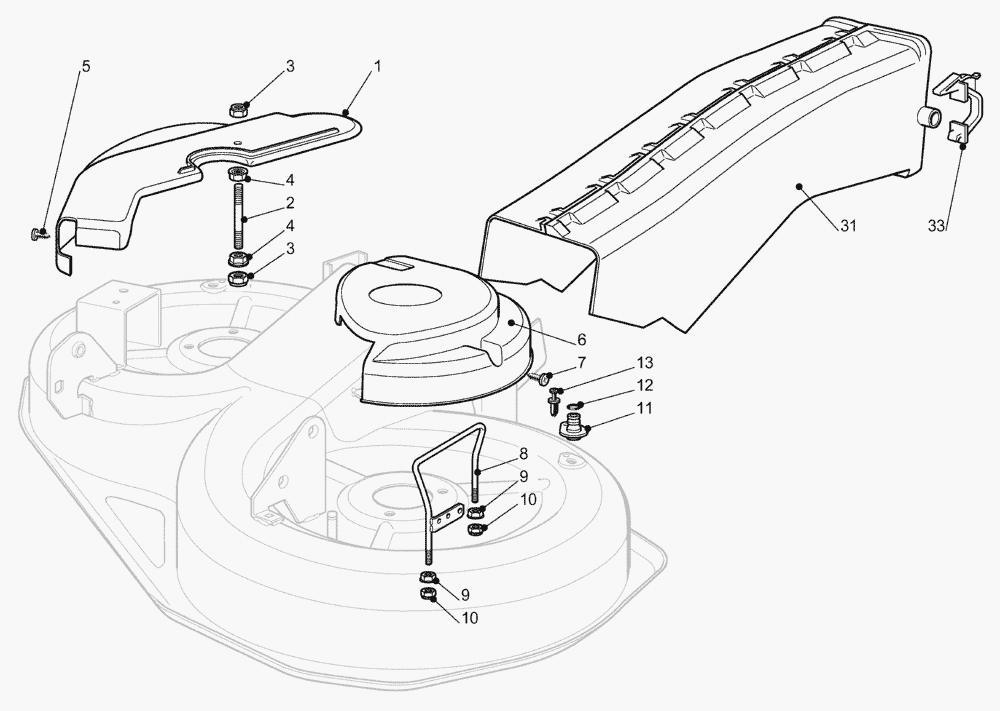 5
3
1
4
2
4
3
31
33
6
7
13
12
11
8
9
10
9
10