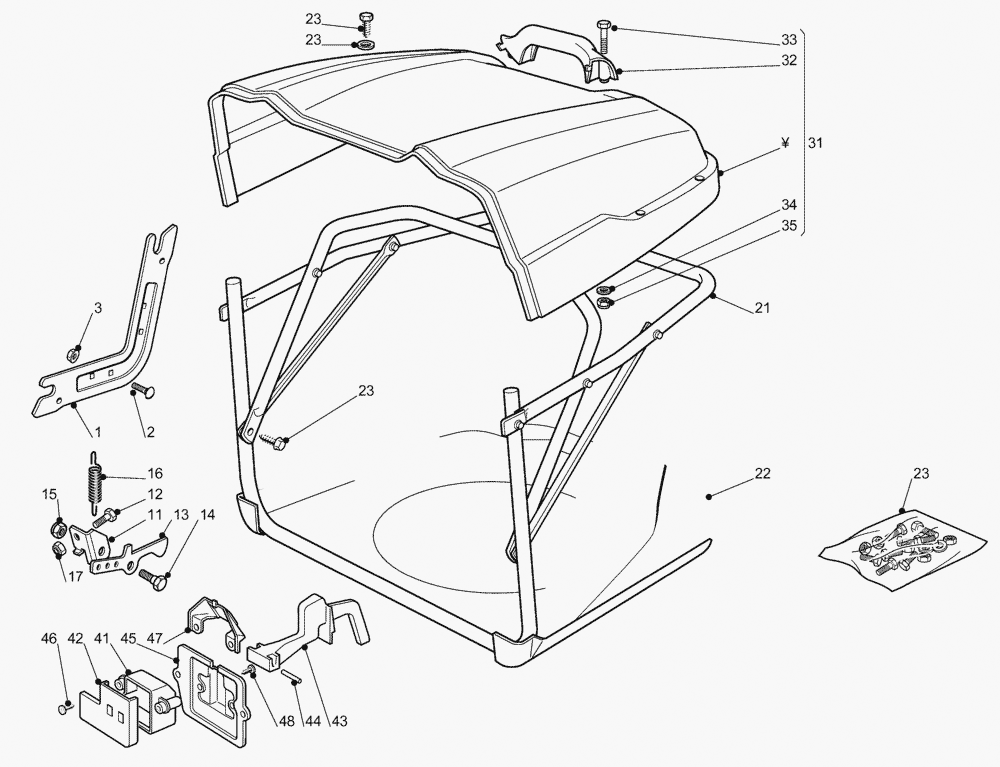 23
23
33
32
¥
31
34
35
21
3
1
2
23
16
12
15
11
13
14
17
22
23
46
42
41
45
47
48
44
43