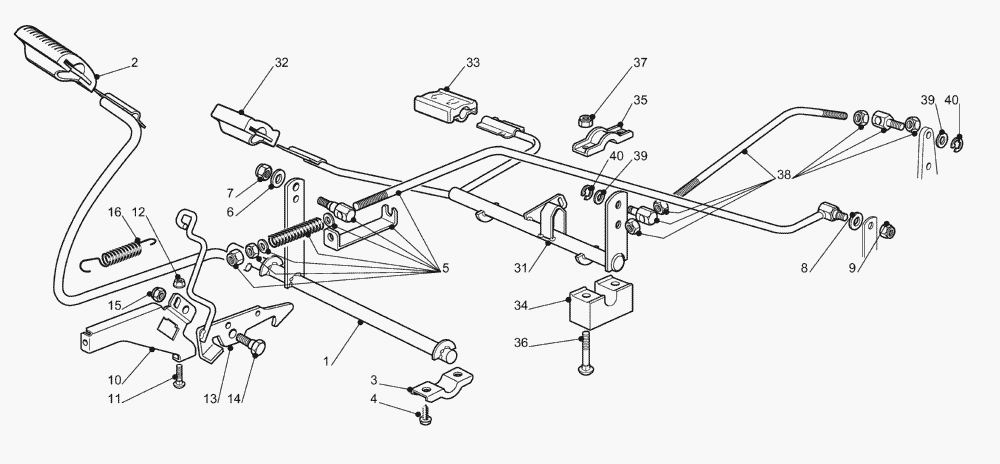 2
32
33
37
35
39
40
40
39
38
7
6
16
12
5
31
8
9
15
34
36
1
10
11
13
14
3
4