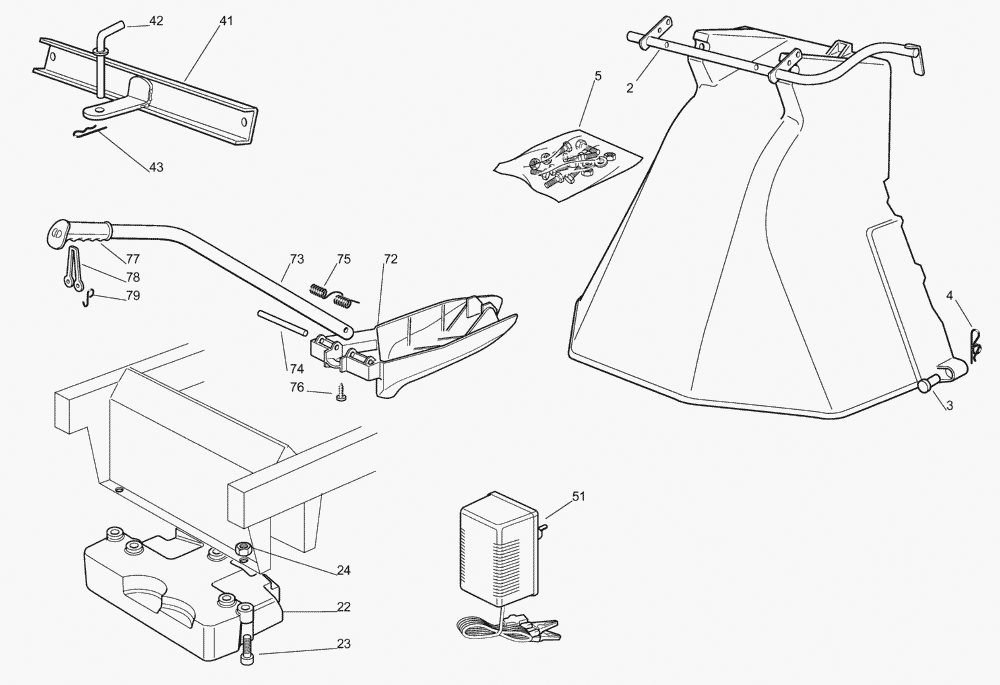 42
41
43
2
5
77
78
79
73
75
72
74
76
4
3
51
24
22
23