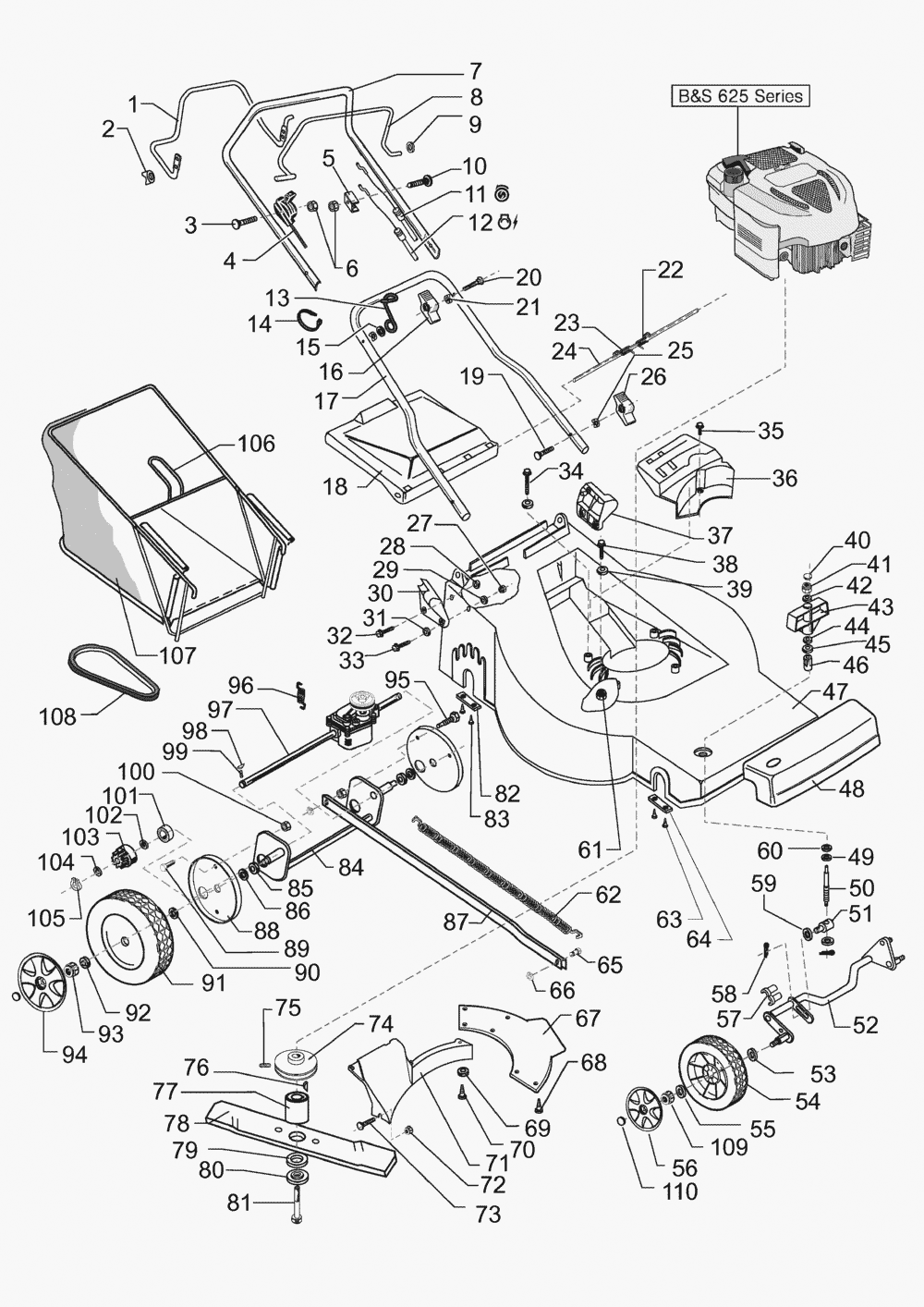 B&S 625 Series

1
2
3
4
5
6
7
8
9
10
11
12
13
14
15
16
17
18
19
20
21
22
23
24
25
26
27
28
29
30
31
32
33
34
35
36
37
38
39
40
41
42
43
44
45
46
47
48
49
50
51
52
53
54
55
56
57
58
59
60
61
62
63
64
65
66
67
68
69
70
71
72
73
74
75
76
77
78
79
80
81
82
83
84
85
86
87
88
89
90
91
92
93
94
95
96
97
98
99
100
101
102
103
104
105
106
107
108
109
110