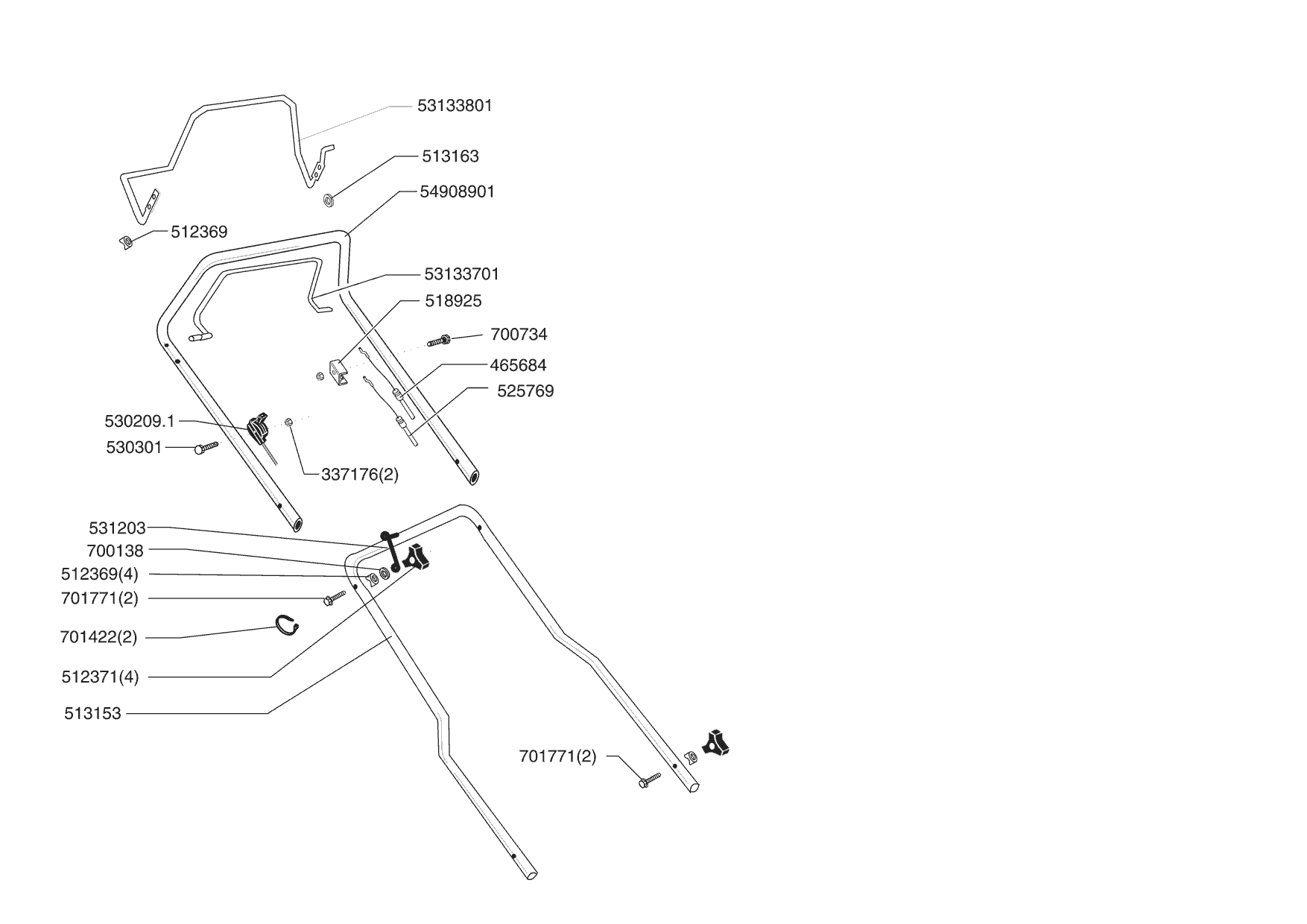 53133801
513163
54908901
512369
53133701
518925
700734
465684
525769
530209.1
530301
337176(2)
531203
700138
512369(4)
701771(2)
701422(2)
512371(4)
513153
701771(2)