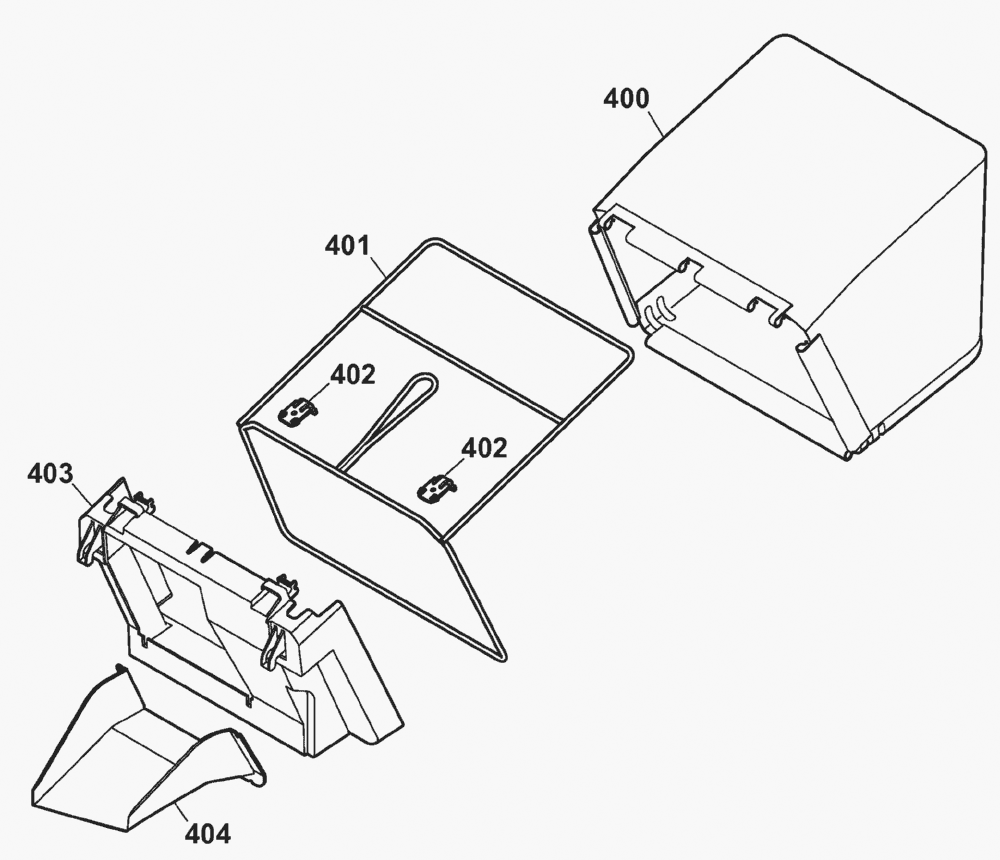 400
401
402
402
403
404