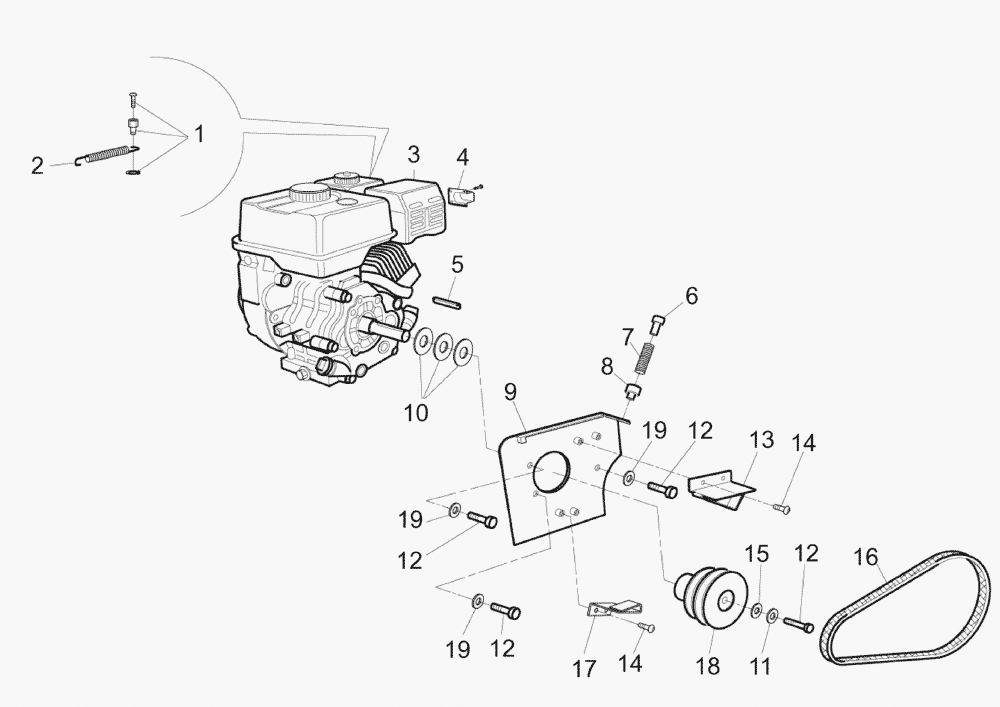 1
2
3
4
5
6
7
8
9
10
19
12
13
14
19
12
15
12
16
19
12
17
14
18
11