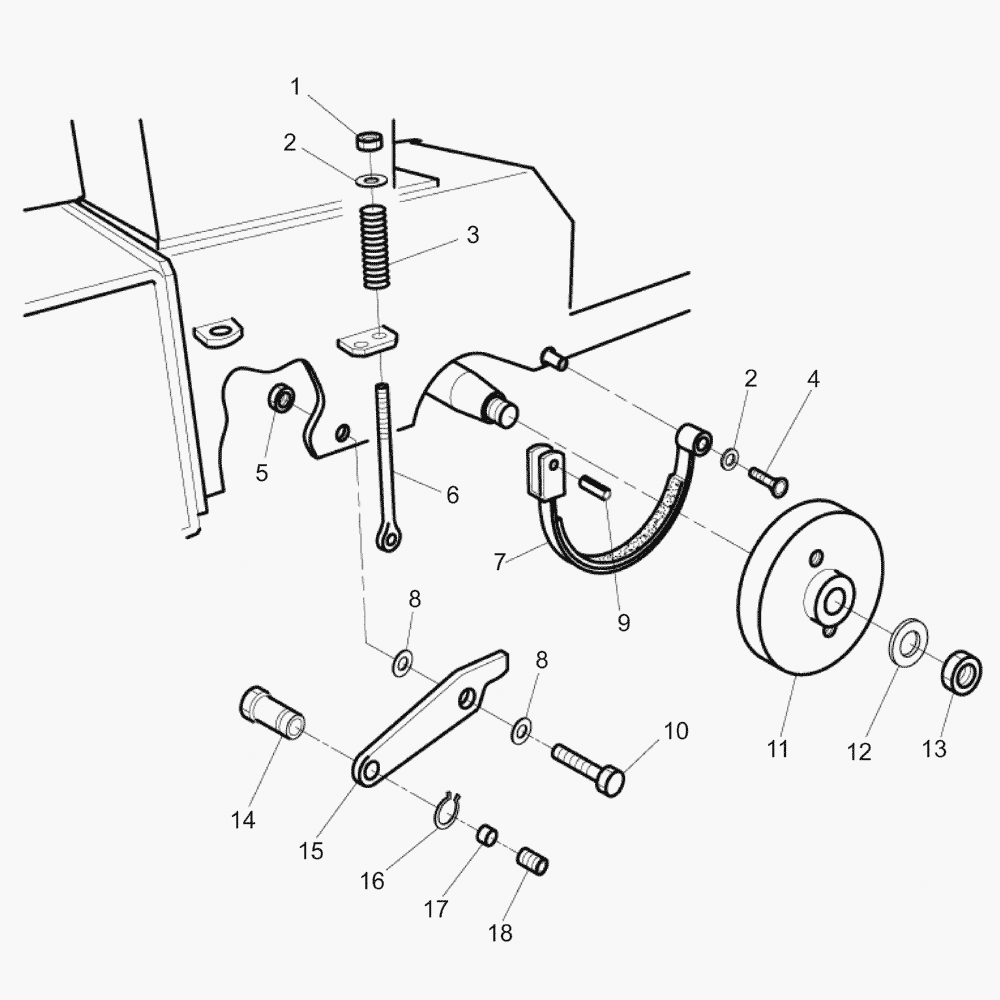 1
2
3
2
4
5
6
7
9
8
8
10
11
12
13
14
15
16
17
18