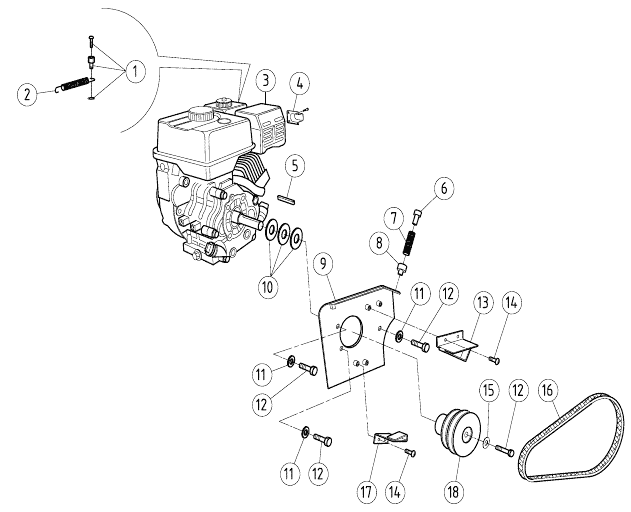 1
2
3
4
5
6
7
8
9
10
11
12
13
14
11
12
15
12
16
11
12
17
14
18