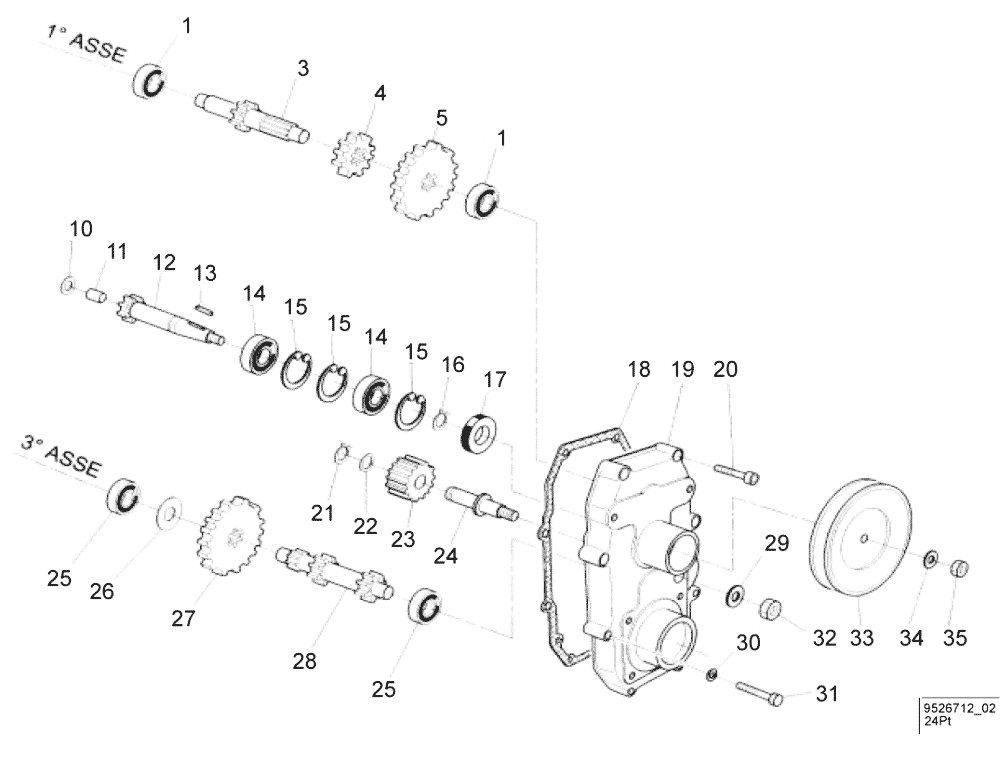 1° ASSE
1
3
4
5
1
10
11
12
13
14
15
15
14
15
16
17
18
19
20
3° ASSE
21
22
23
24
25
26
27
28
25
29
30
31
32
33
34
35
9526712_02
24Pt