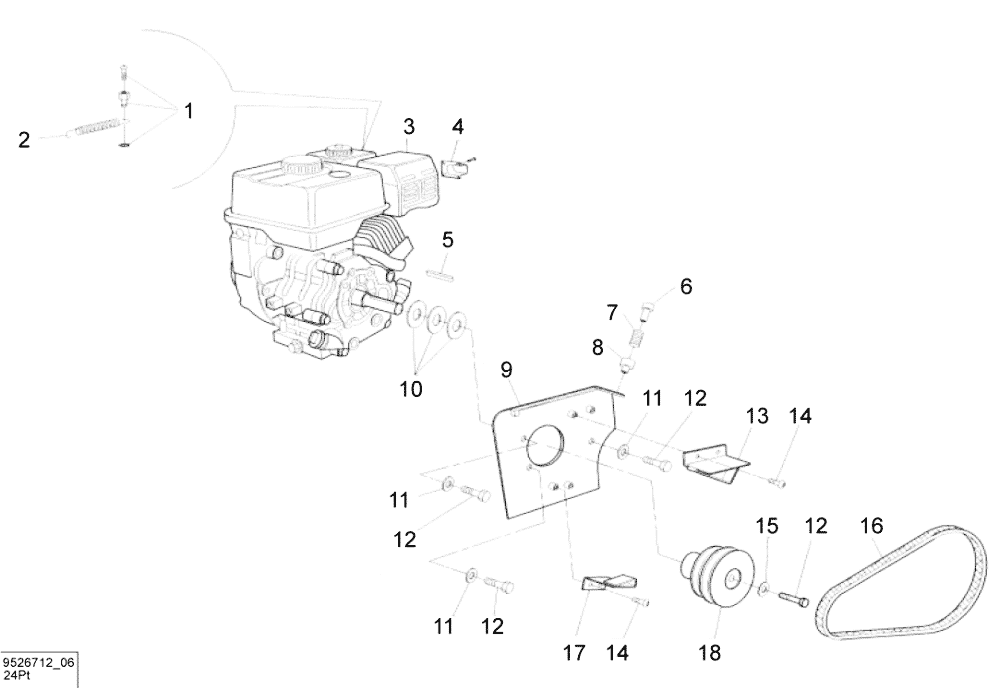 1
2
3
4
5
6
7
8
9
10
11
12
13
14
11
12
15
12
16
11
12
17
14
18
9526712_06
24Pt