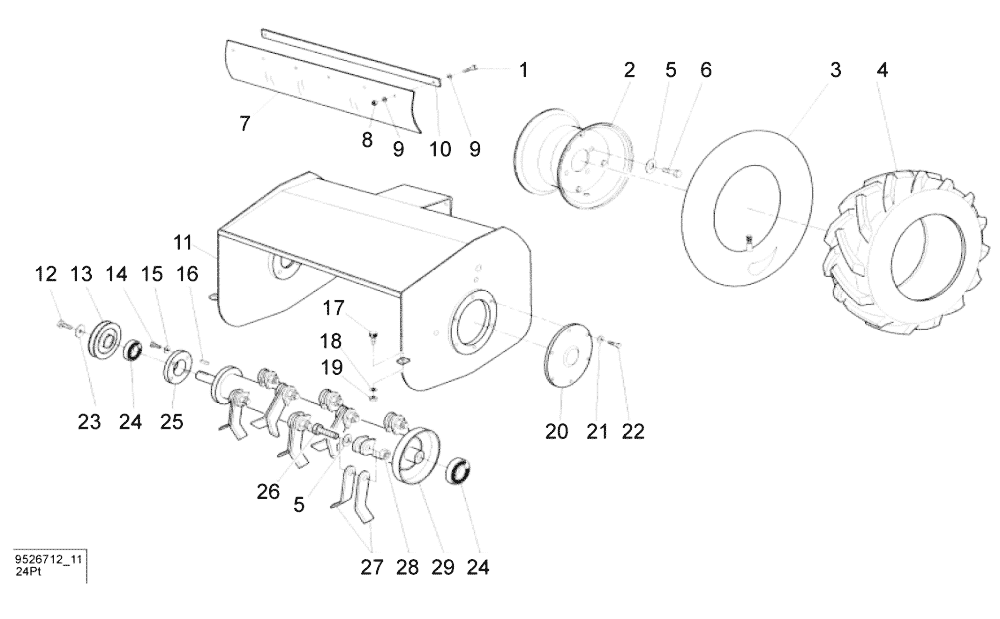 1
2
5
6
3
4
7
8
9
10
9
11
12
13
14
15
16
17
18
19
23
24
25
20
21
22
26
5
27
28
29
24
9526712_11
24Pt