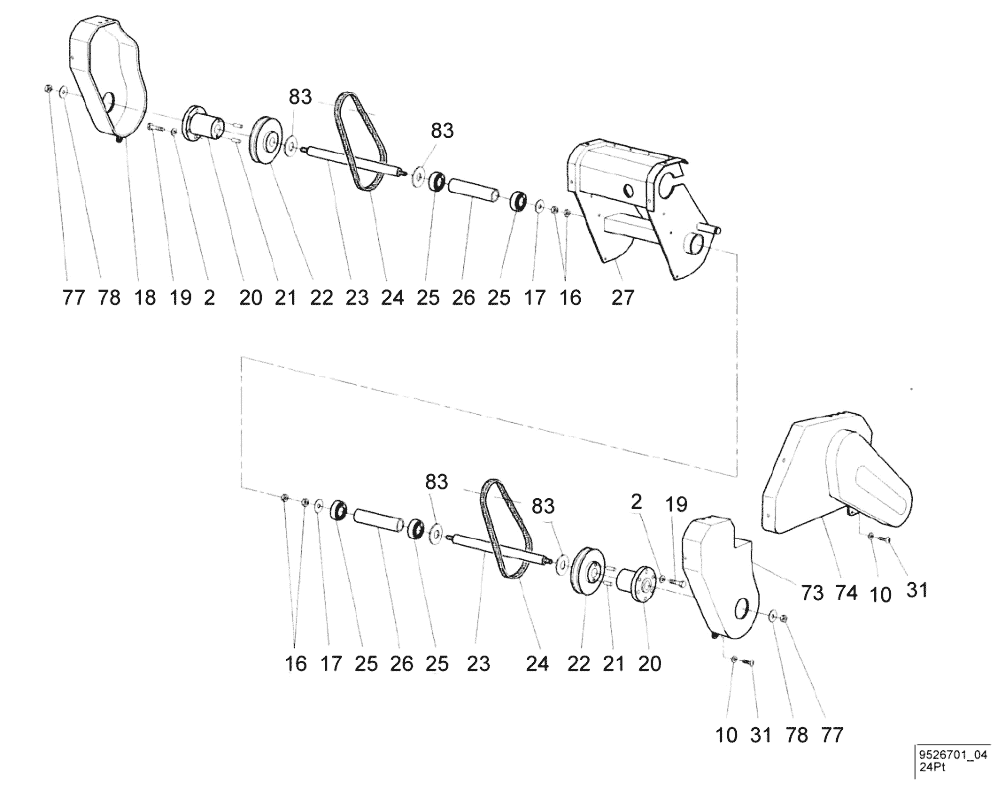 83
83
77 78 18 19 2 20 21 22 23 24 25 26 25 17 16 27
83
83
2 19
73 74 10 31
16 17 25 26 25 23 24 22 21 20
10 31 78 77
9526701_04
24Pt