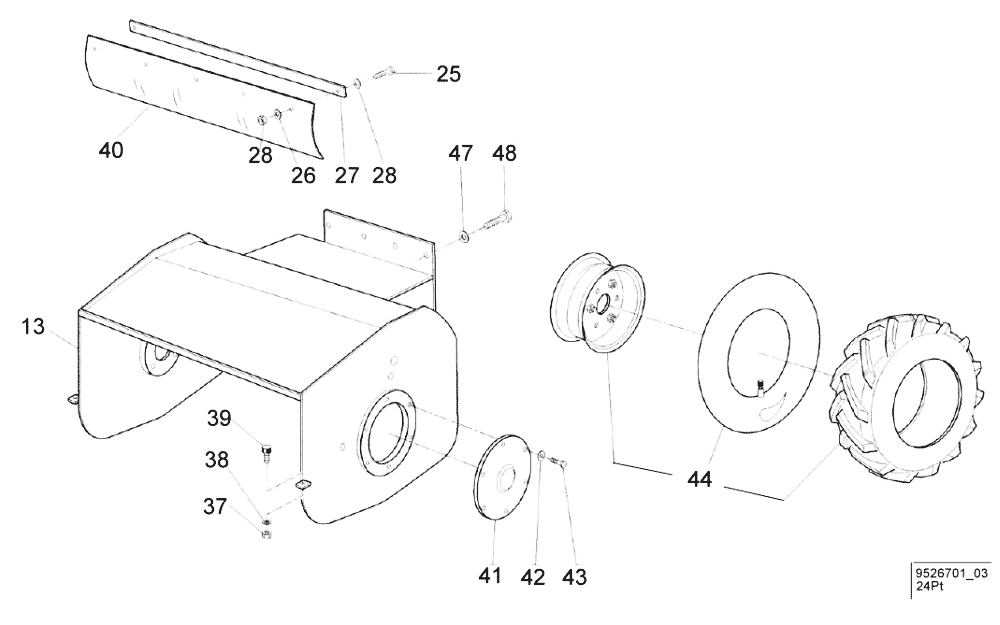 25
40
28
26
27
28
47
48
13
39
38
37
41
42
43
44
9526701_03
24Pt