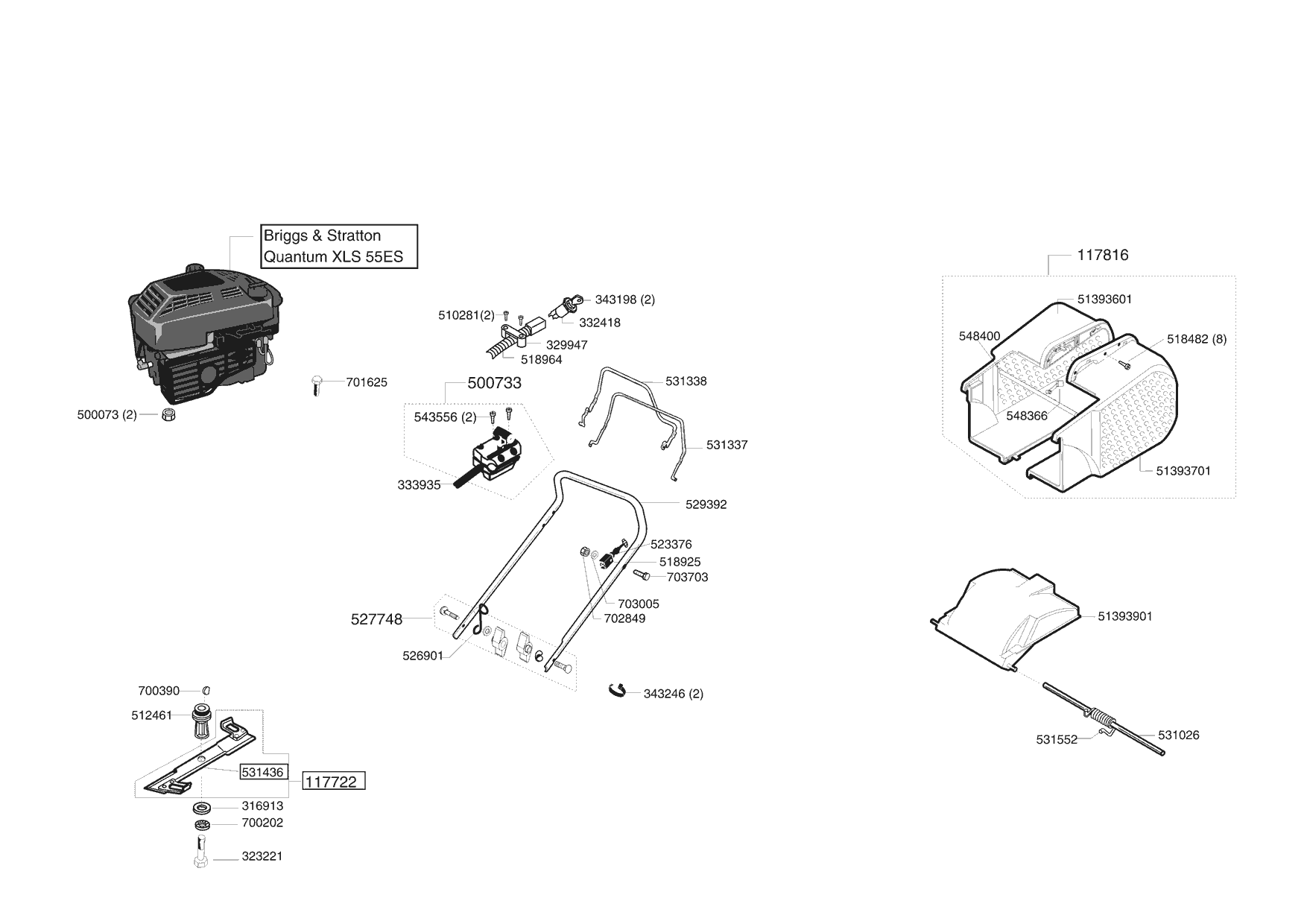 Briggs & Stratton
Quantum XLS 55ES

500073 (2)

701625

510281(2)
343198 (2)
332418
329947
518964

500733
543556 (2)
333935

531338
531337
529392
523376
518925
703703
703005
702849

527748
526901

343246 (2)

700390
512461
531436
117722
316913
700202
323221

117816
51393601
548400
518482 (8)
548366
51393701

51393901

531552
531026