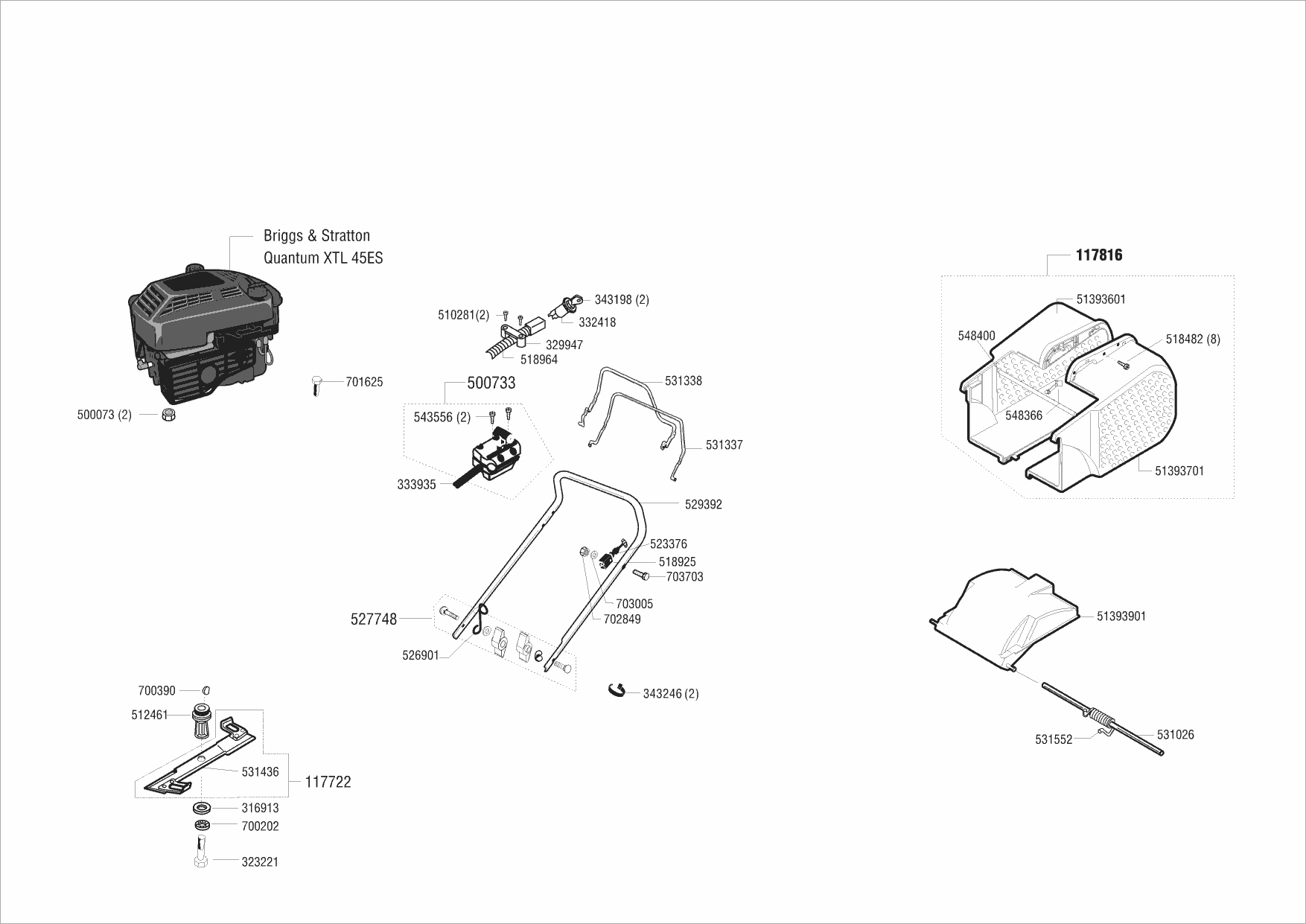 Briggs & Stratton
Quantum XTL 45ES

500073 (2)

701625

510281(2)
343198 (2)
332418
329947
518964

500733
543556 (2)
333935

531338
531337
529392
523376
518925
703703
703005
702849

527748
526901

343246 (2)

700390
512461
531436
117722
316913
700202
323221

117816
51393601
548400
518482 (8)
548366
51393701

51393901

531552
531026