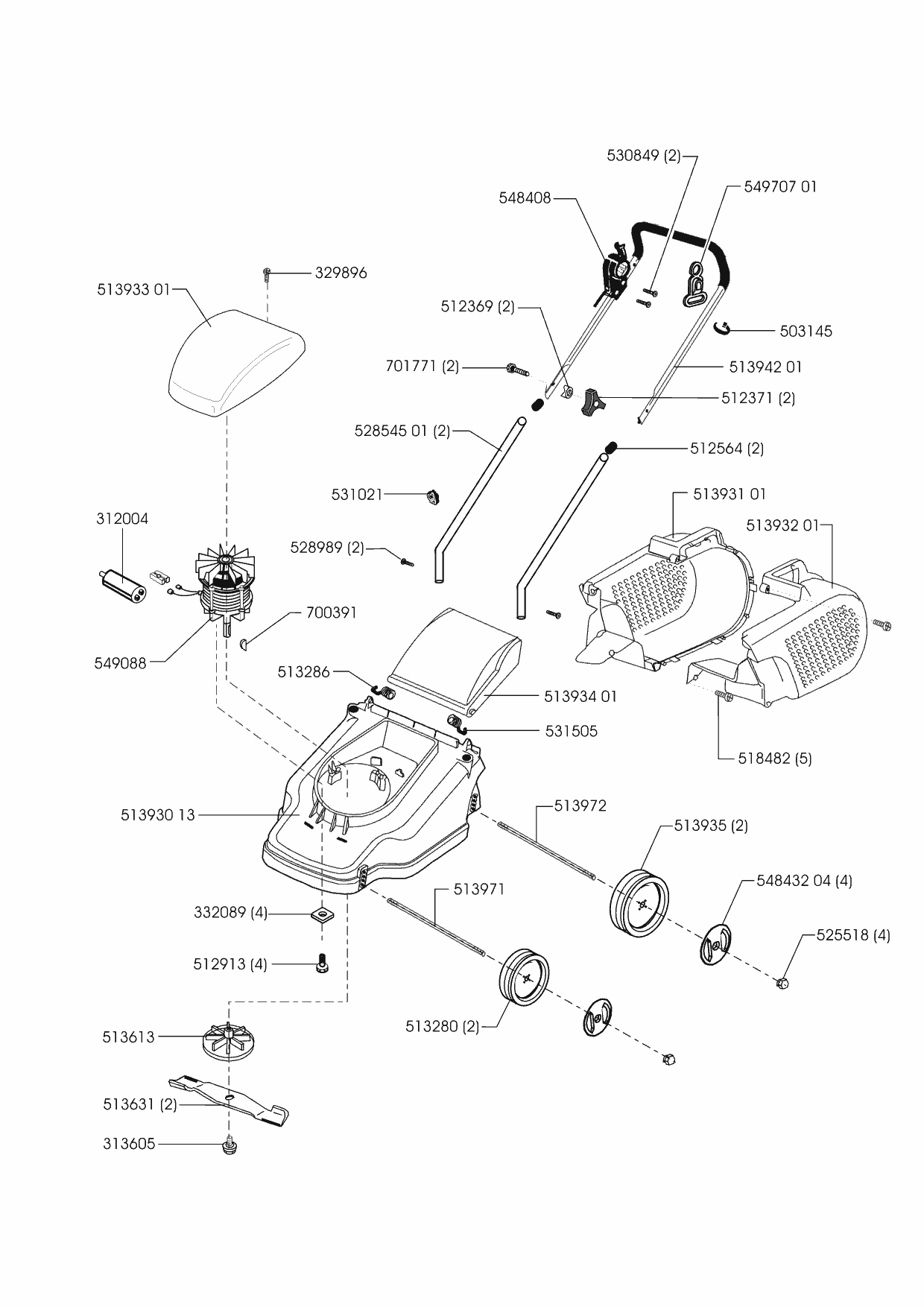 530849 (2)
549707 01
548408
329896
513933 01
512369 (2)
503145
701771 (2)
513942 01
512371 (2)
528545 01 (2)
512564 (2)
531021
513931 01
312004
513932 01
528989 (2)
700391
549088
513286
513934 01
531505
518482 (5)
513930 13
513972
513935 (2)
548432 04 (4)
513971
332089 (4)
525518 (4)
512913 (4)
513280 (2)
513613
513631 (2)
313605