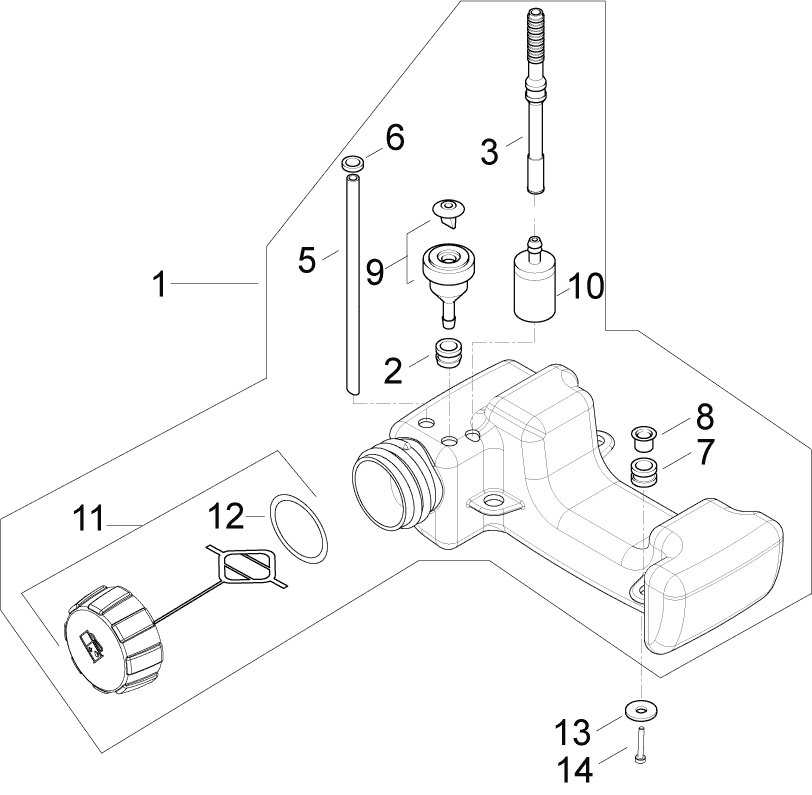 6
3
5
9
1
10
2
8
7
11
12
13
14