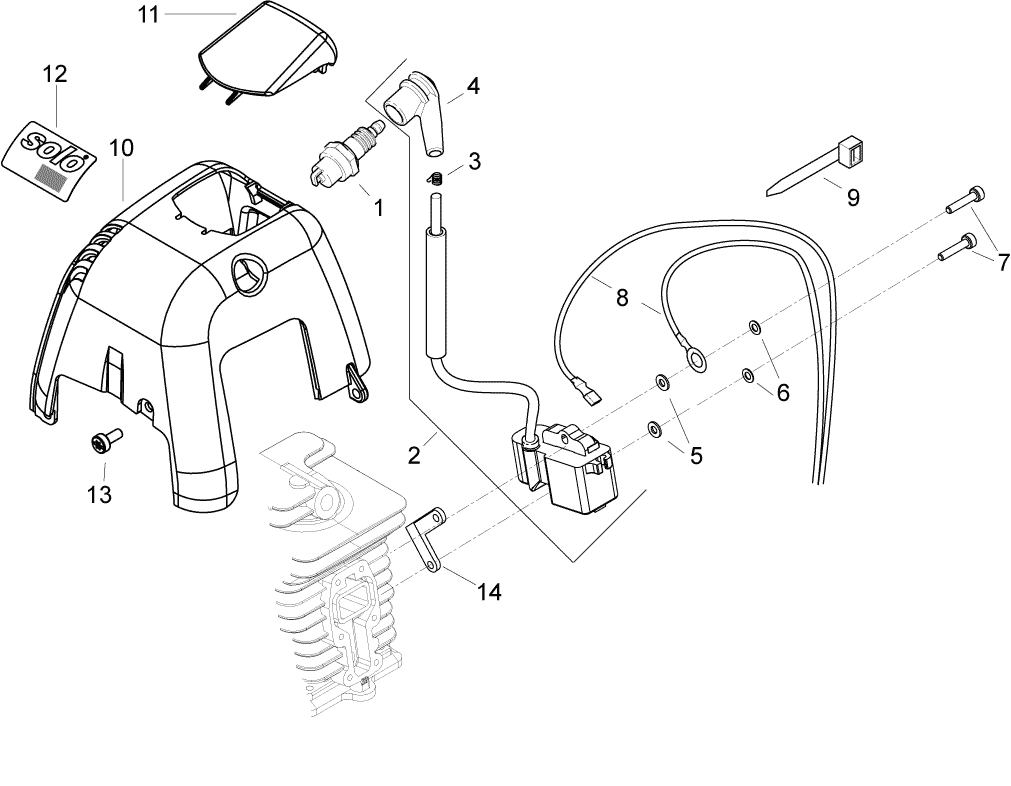 11
12
solo
10
4
3
1
9
7
8
6
5
2
13
14