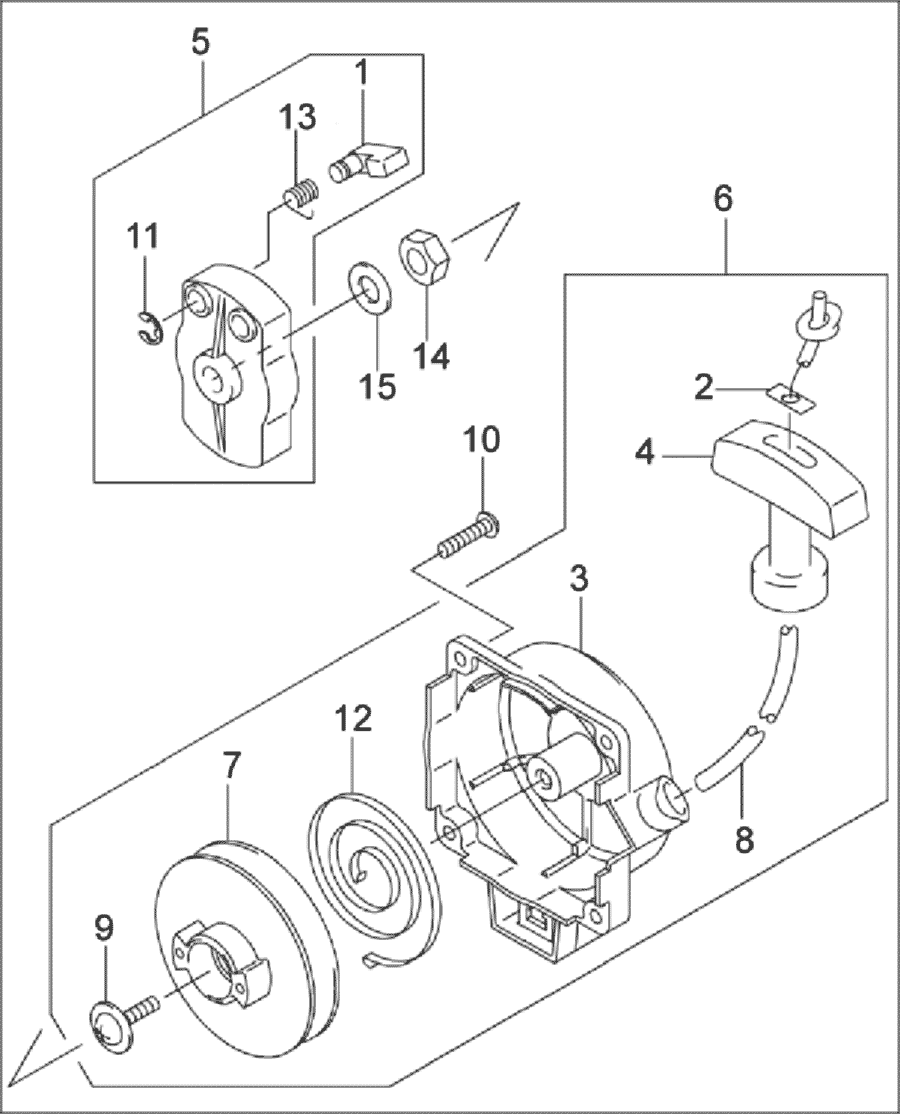 5
1
13
11
15
14
6
2
4
10
3
12
7
8
9