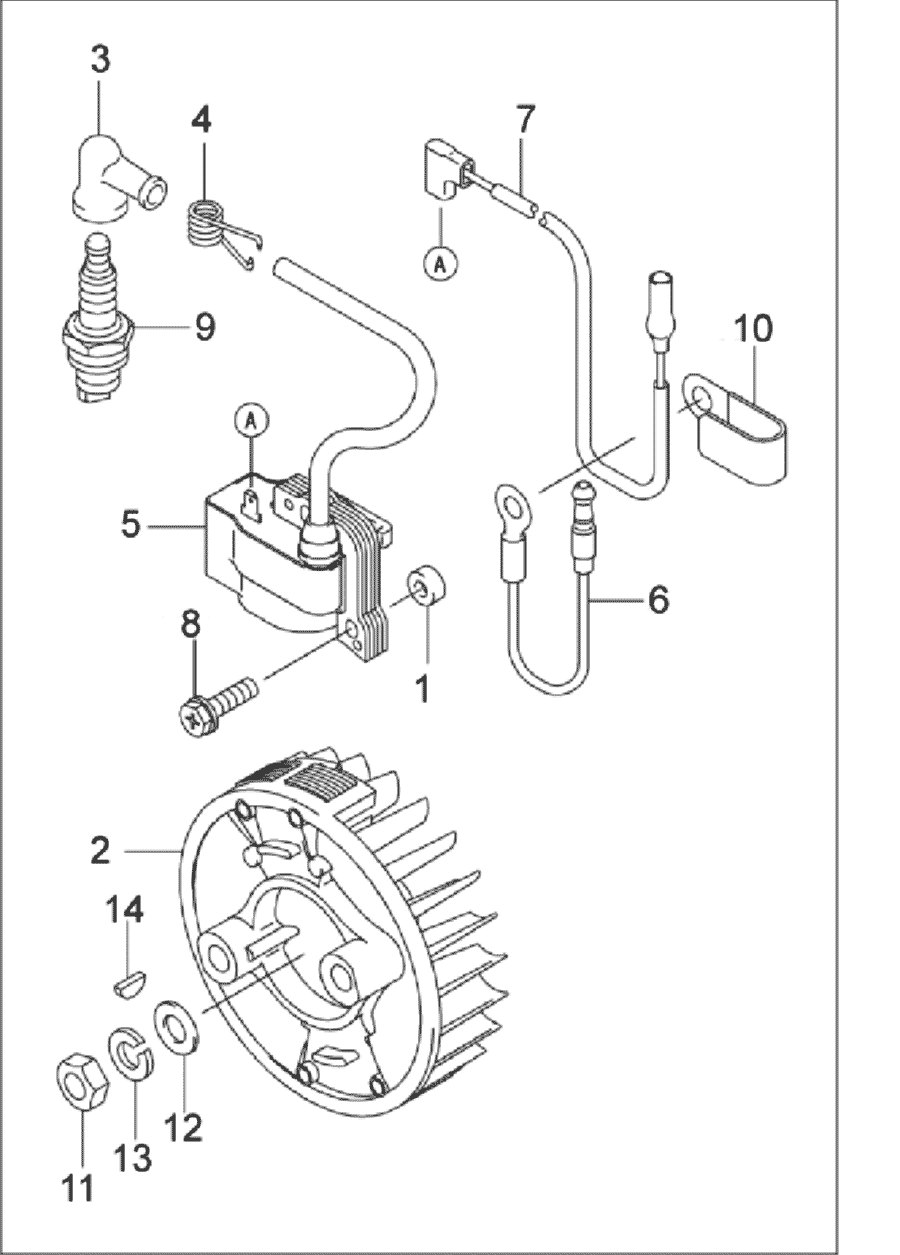 3
4
7
A
9
10
A
5
6
8
1
2
14
12
13
11