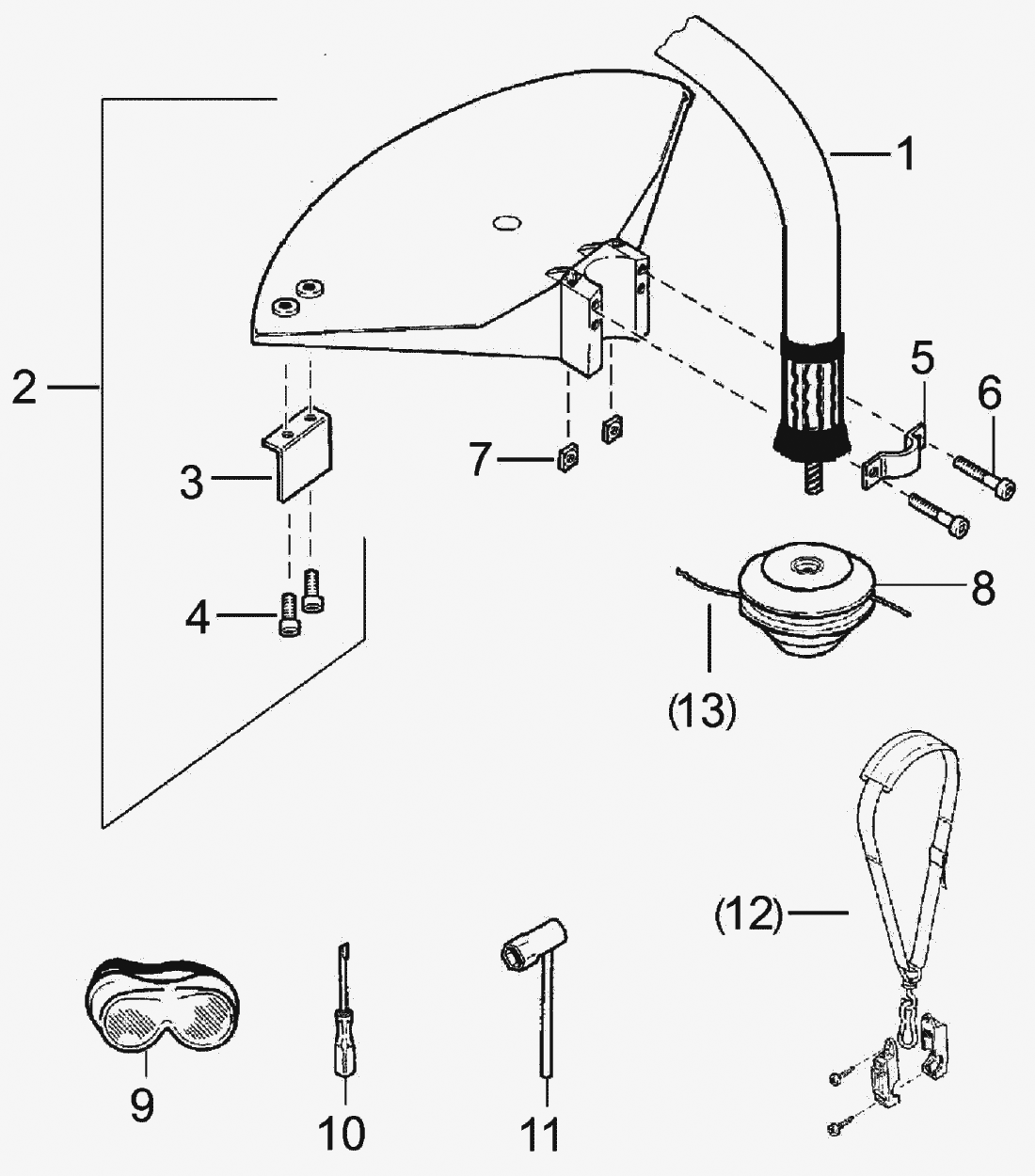 1
2
3
4
5
6
7
8
(13)
(12)
9
10
11