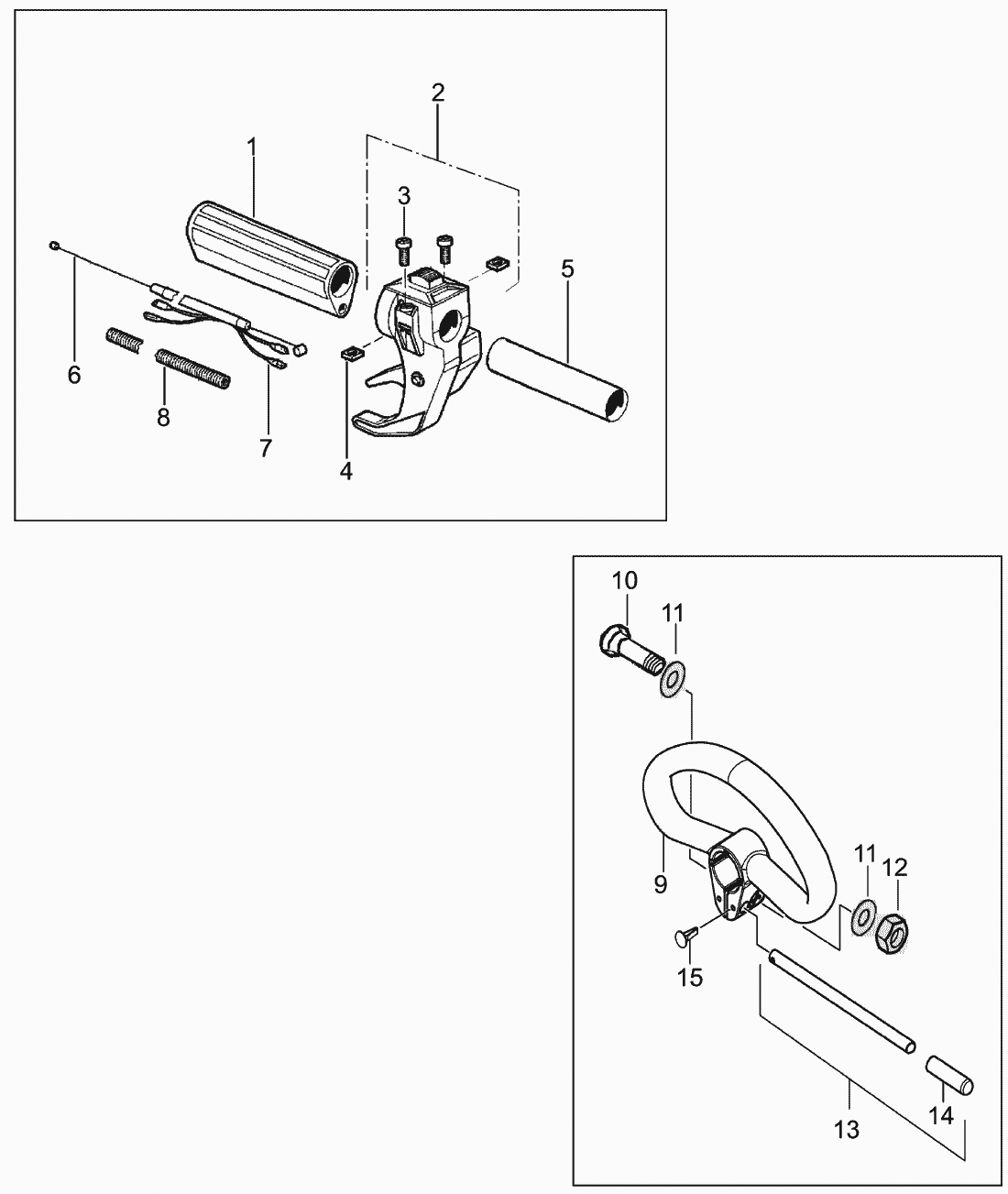 2
1
3
5
6
8
7
4
10
11
9
11
12
15
13
14